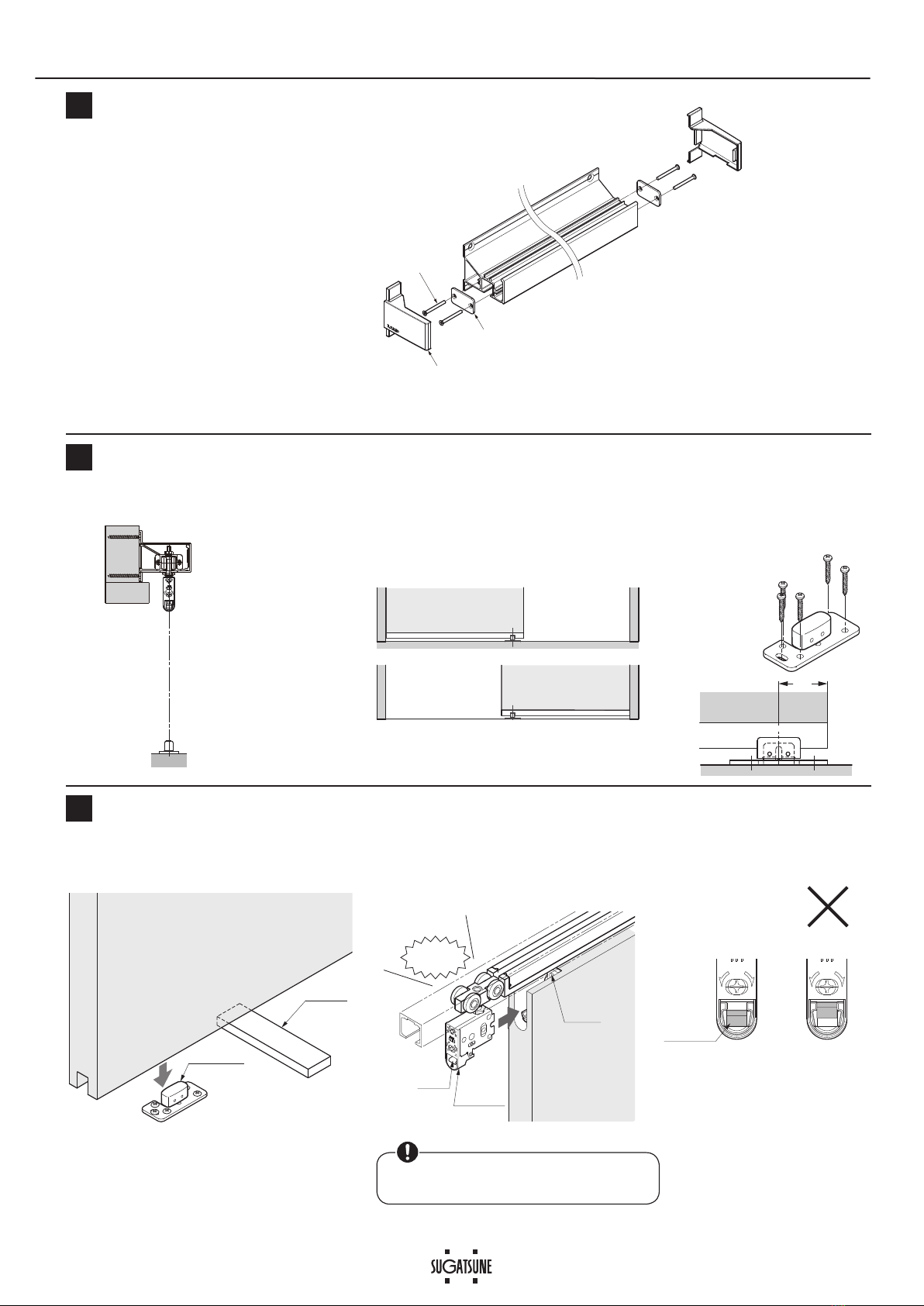 SUGATSUNE