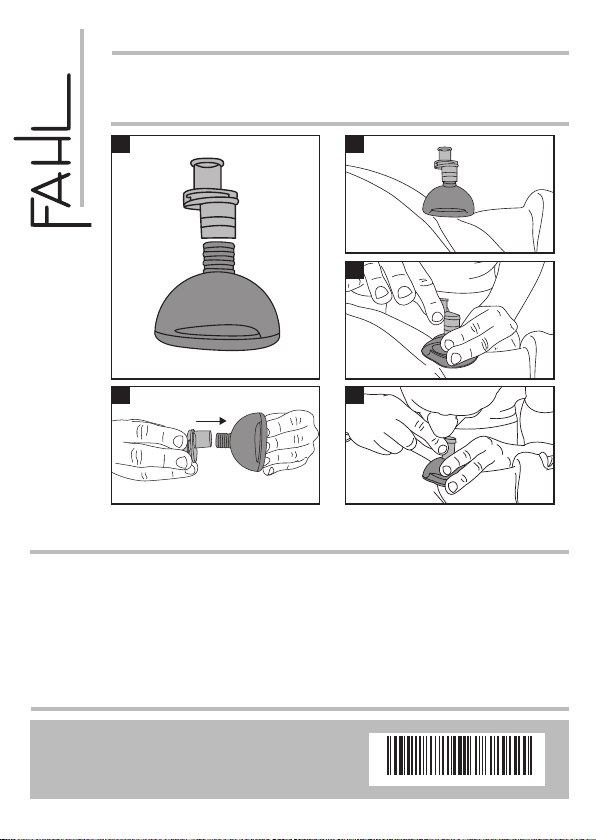 FAHL