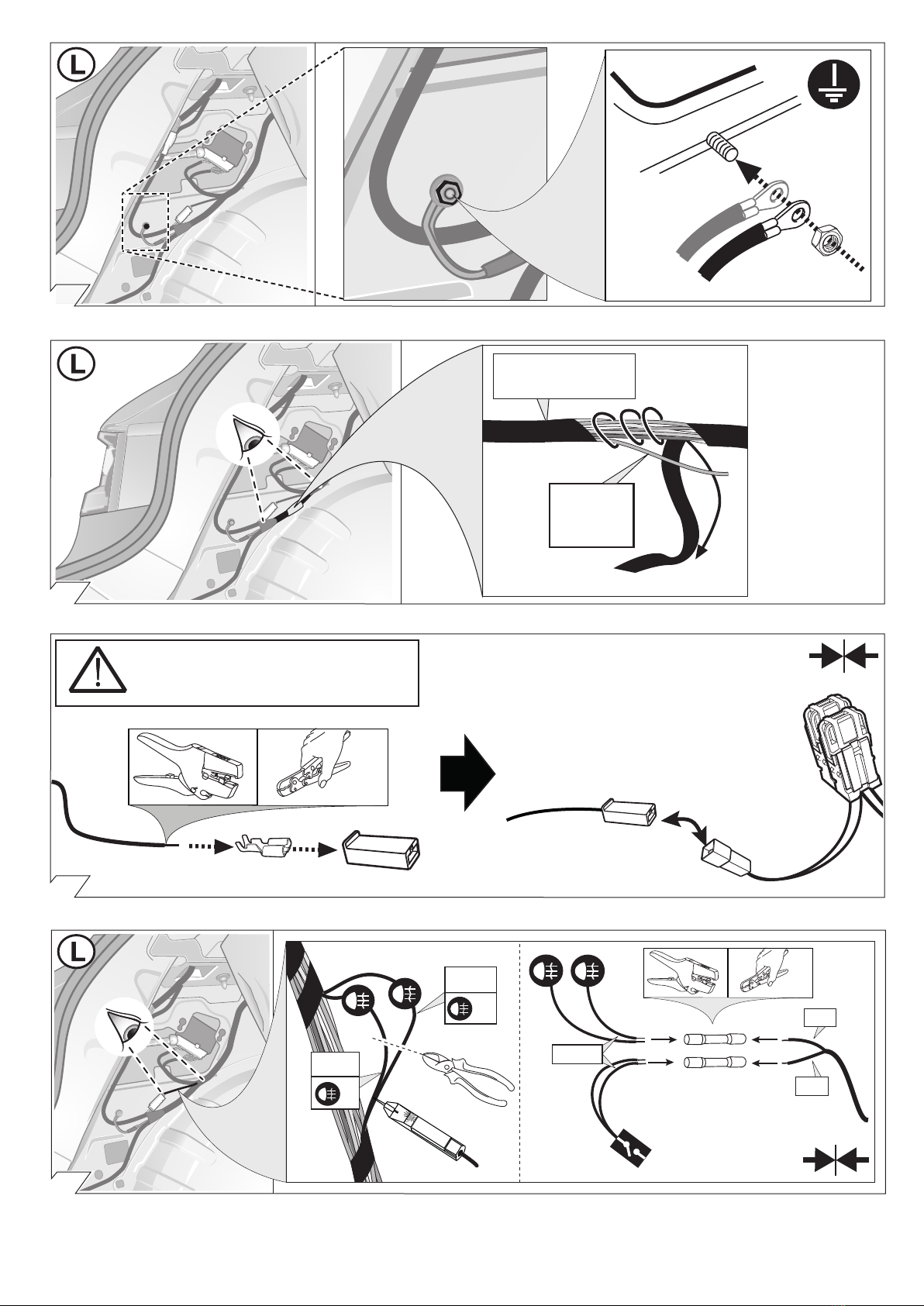 L

L

L