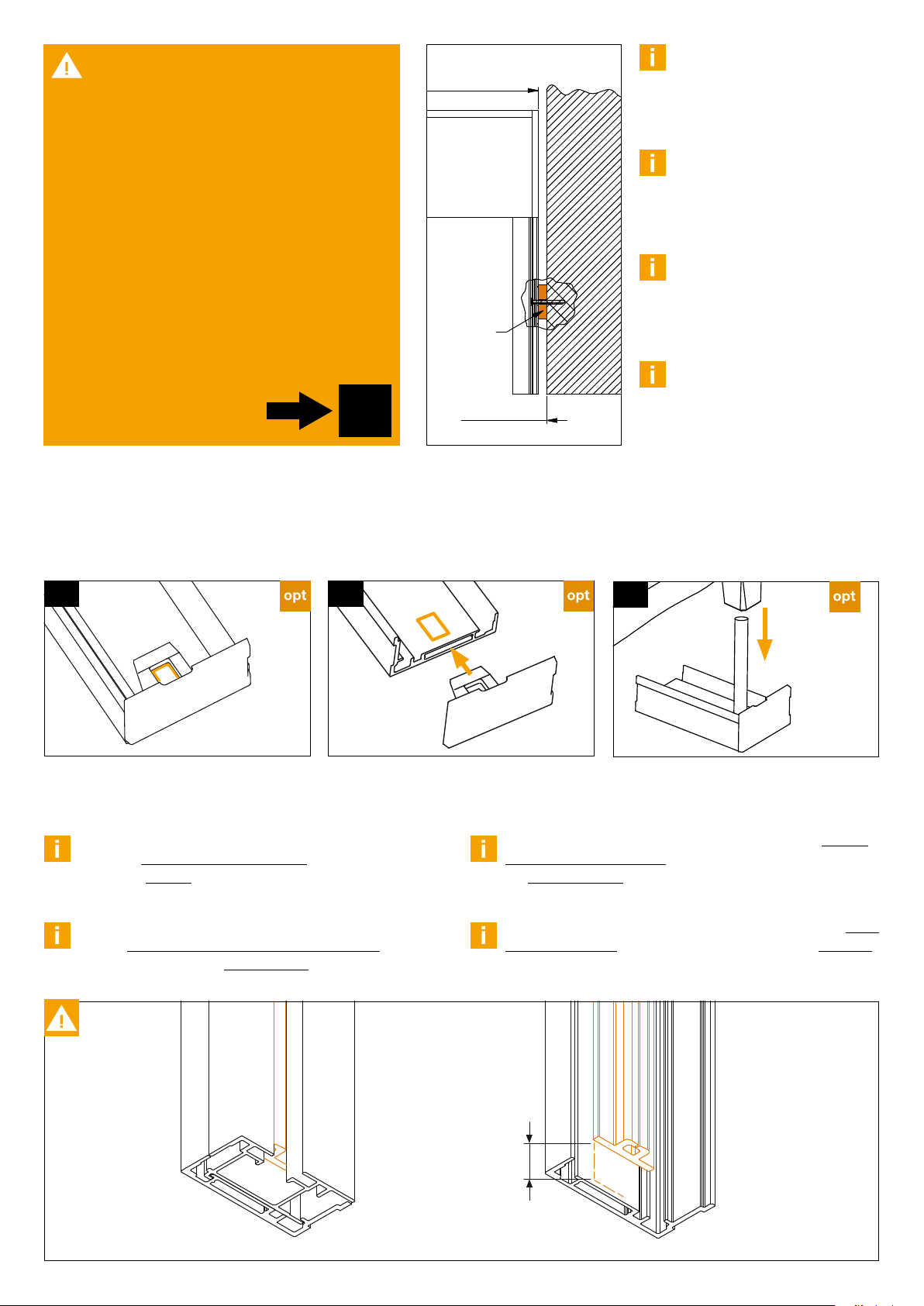 opt

opt

opt