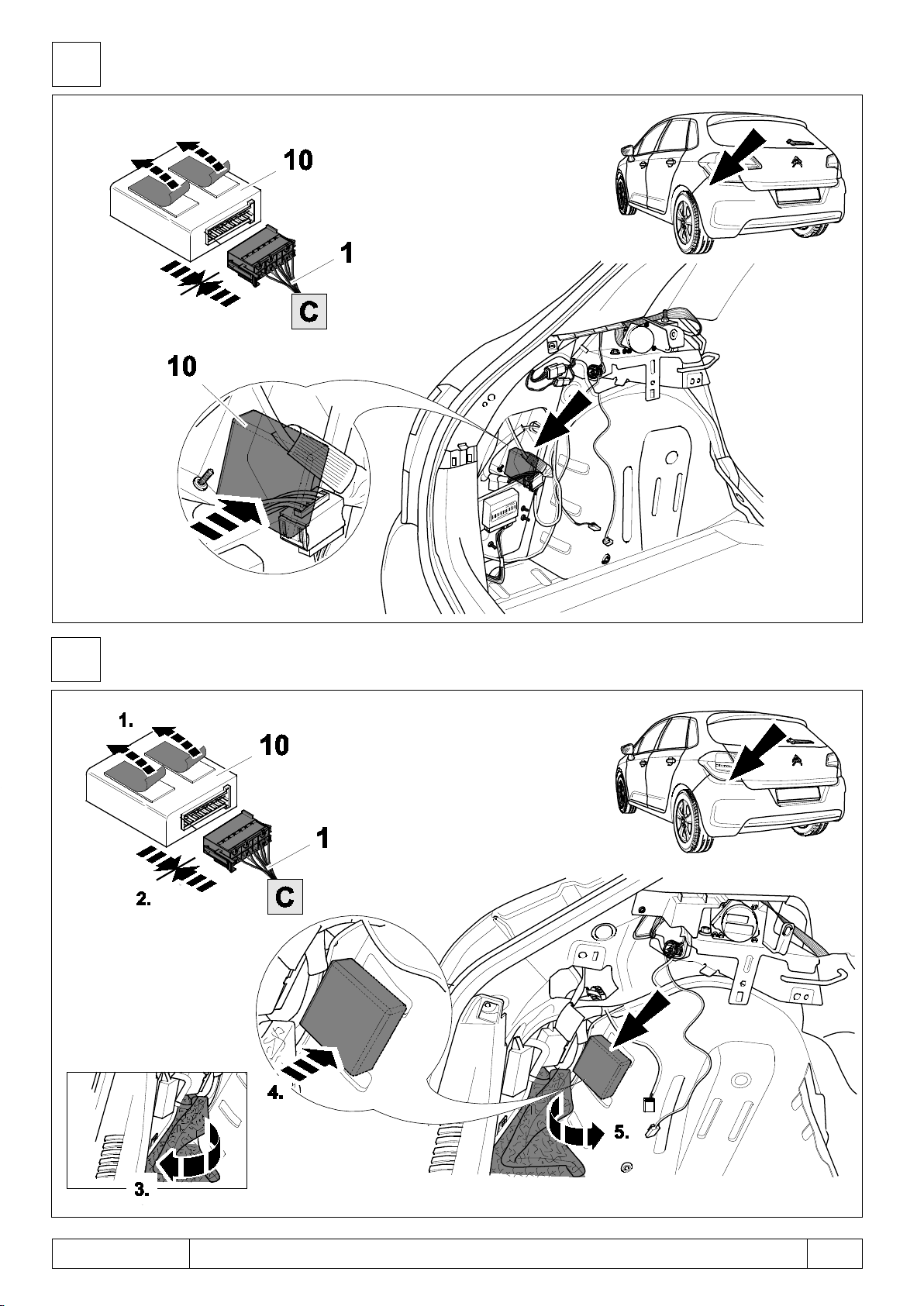 10

1

C

10

1.

10

1

2.

C

4.

5.

3.