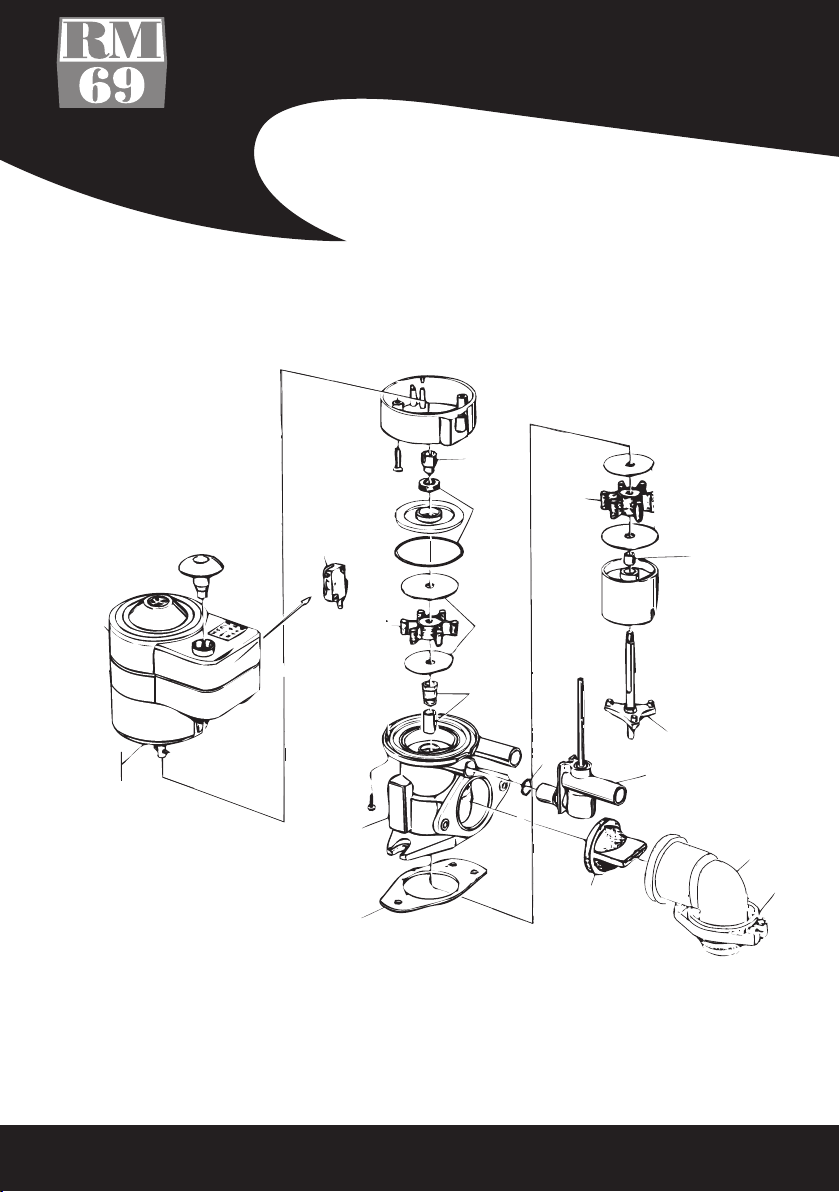 RM
69