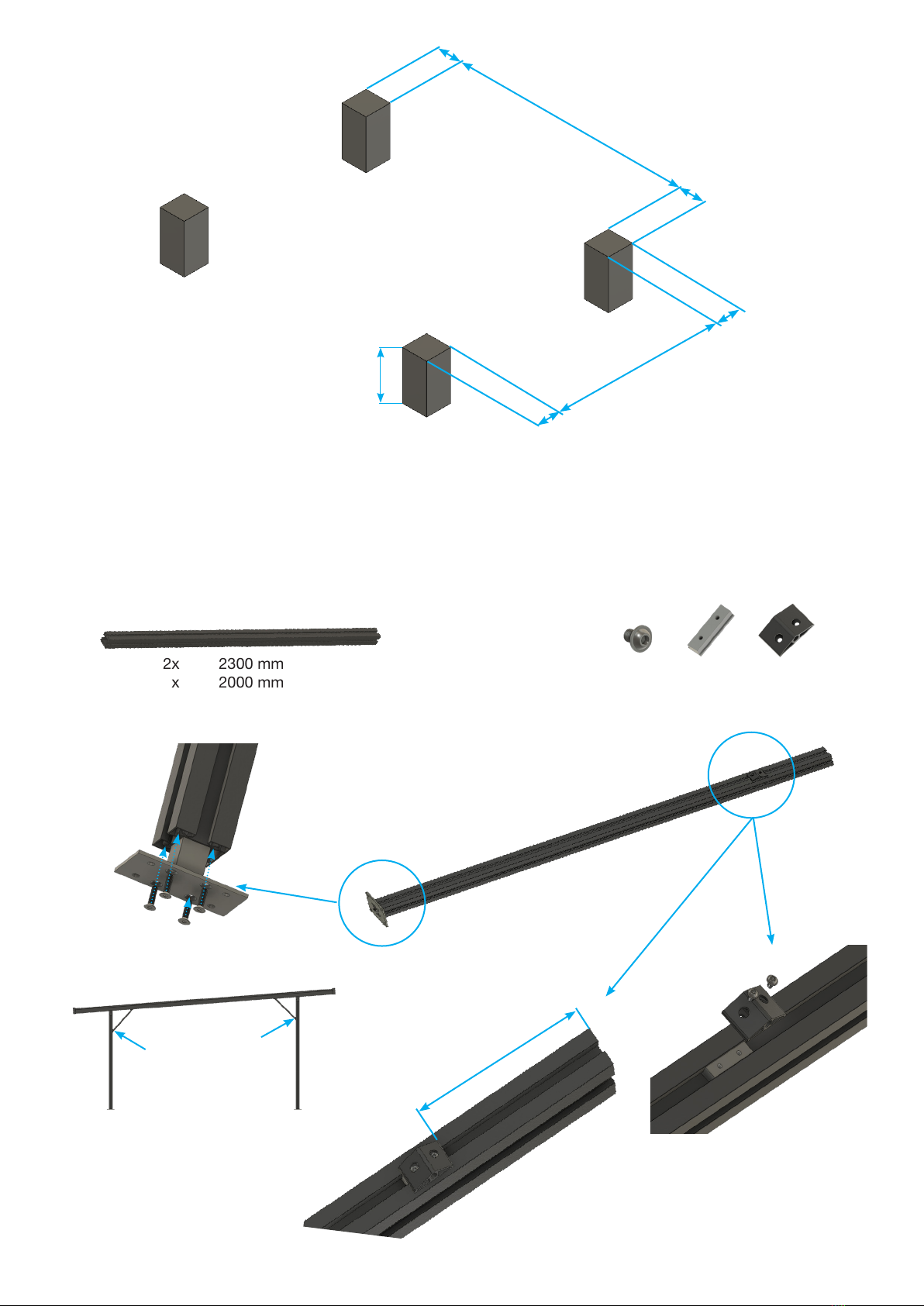 2x 2300 mm
x 2000 mm