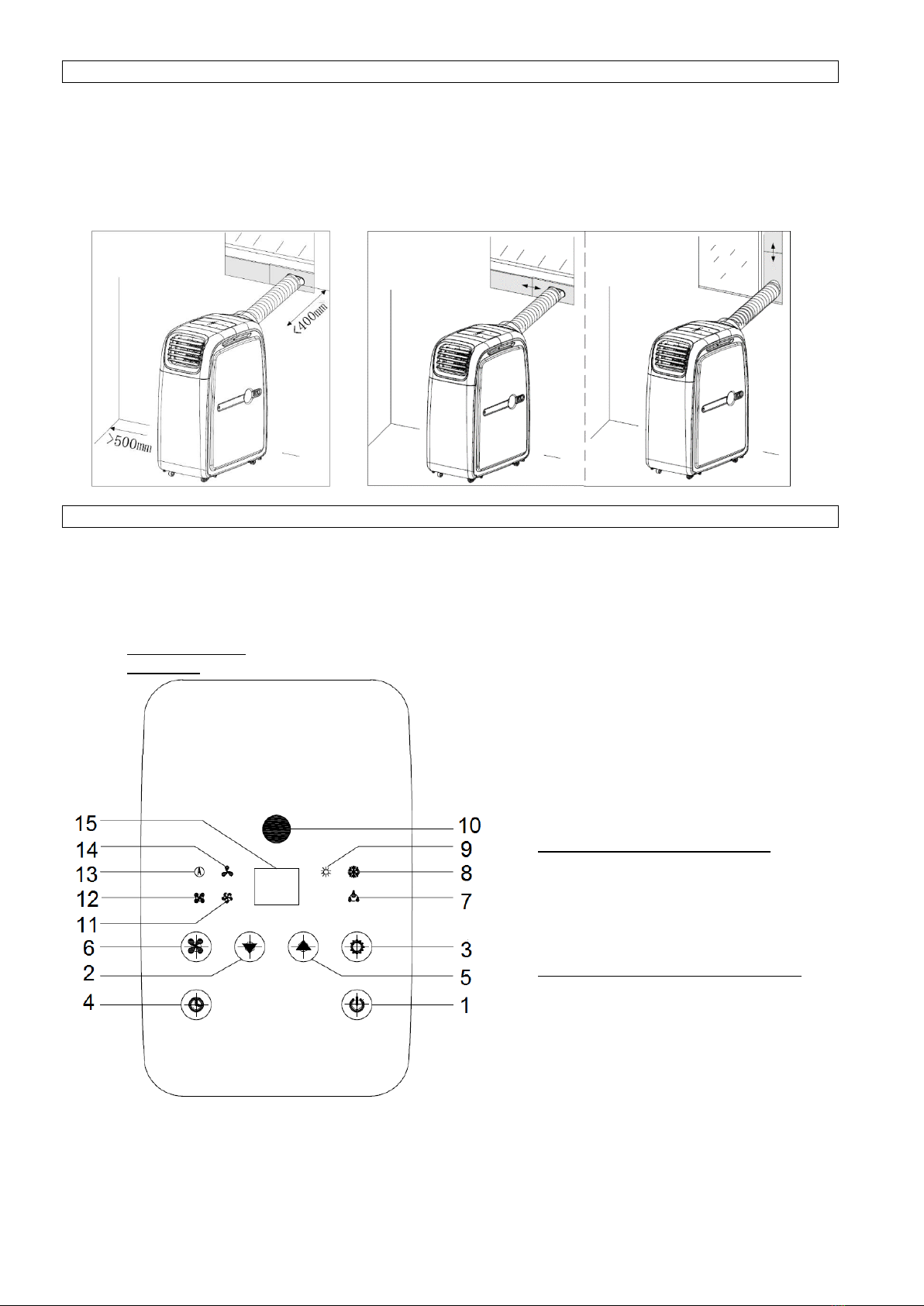 <400mm

>500mm

15
14
13
12
11
6
2
4

10
9
8
7
3
5
1