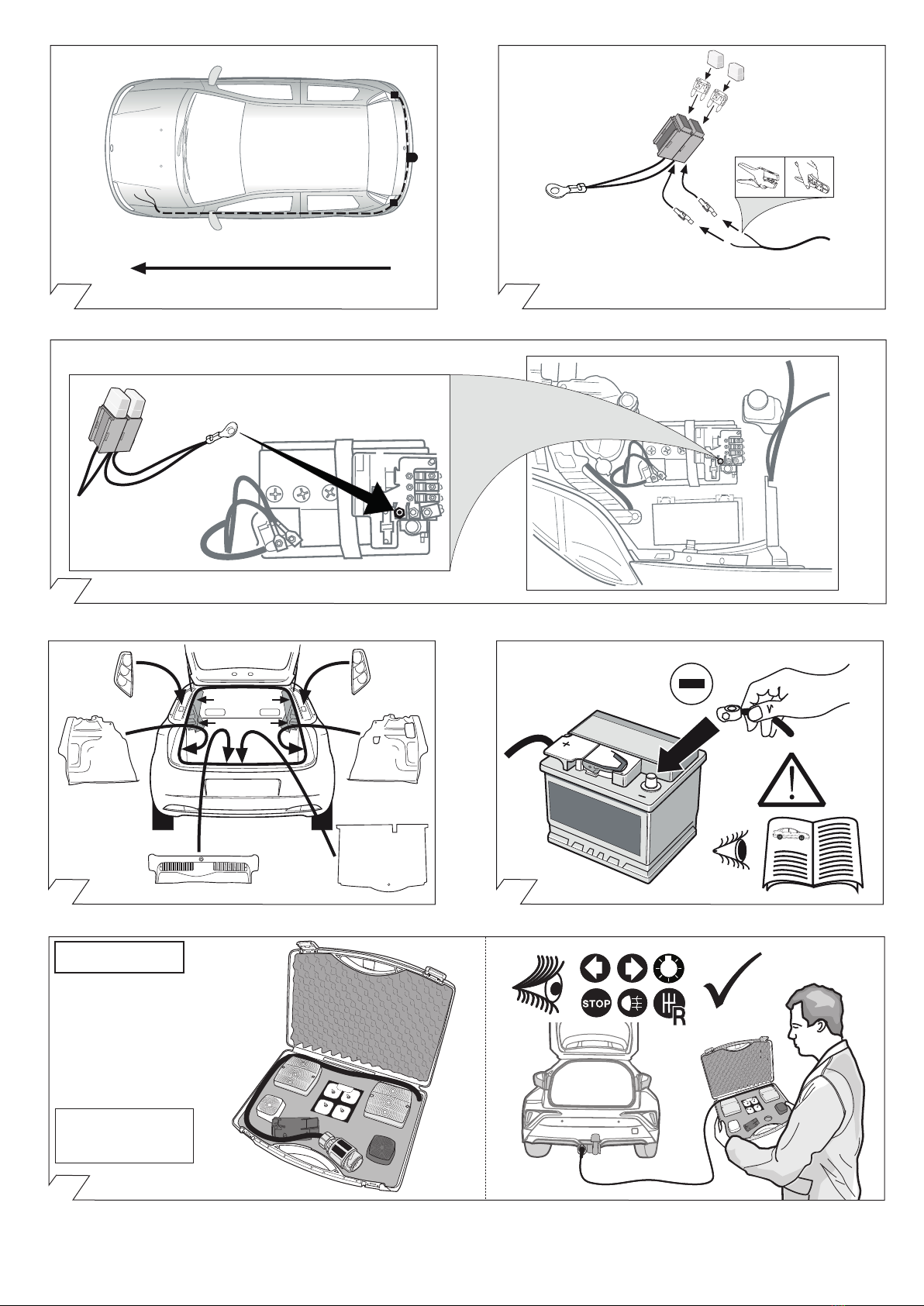 STOP

R