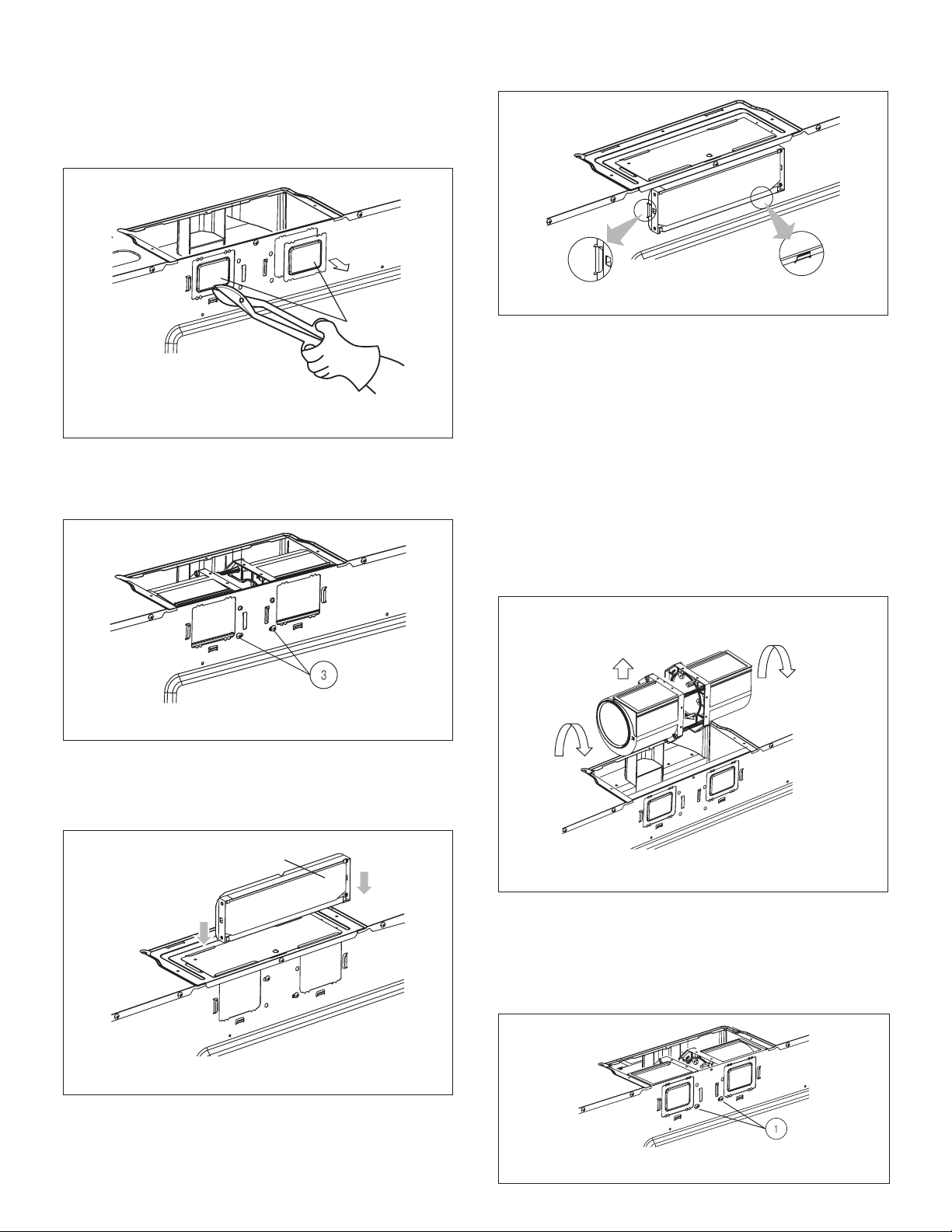 3

1