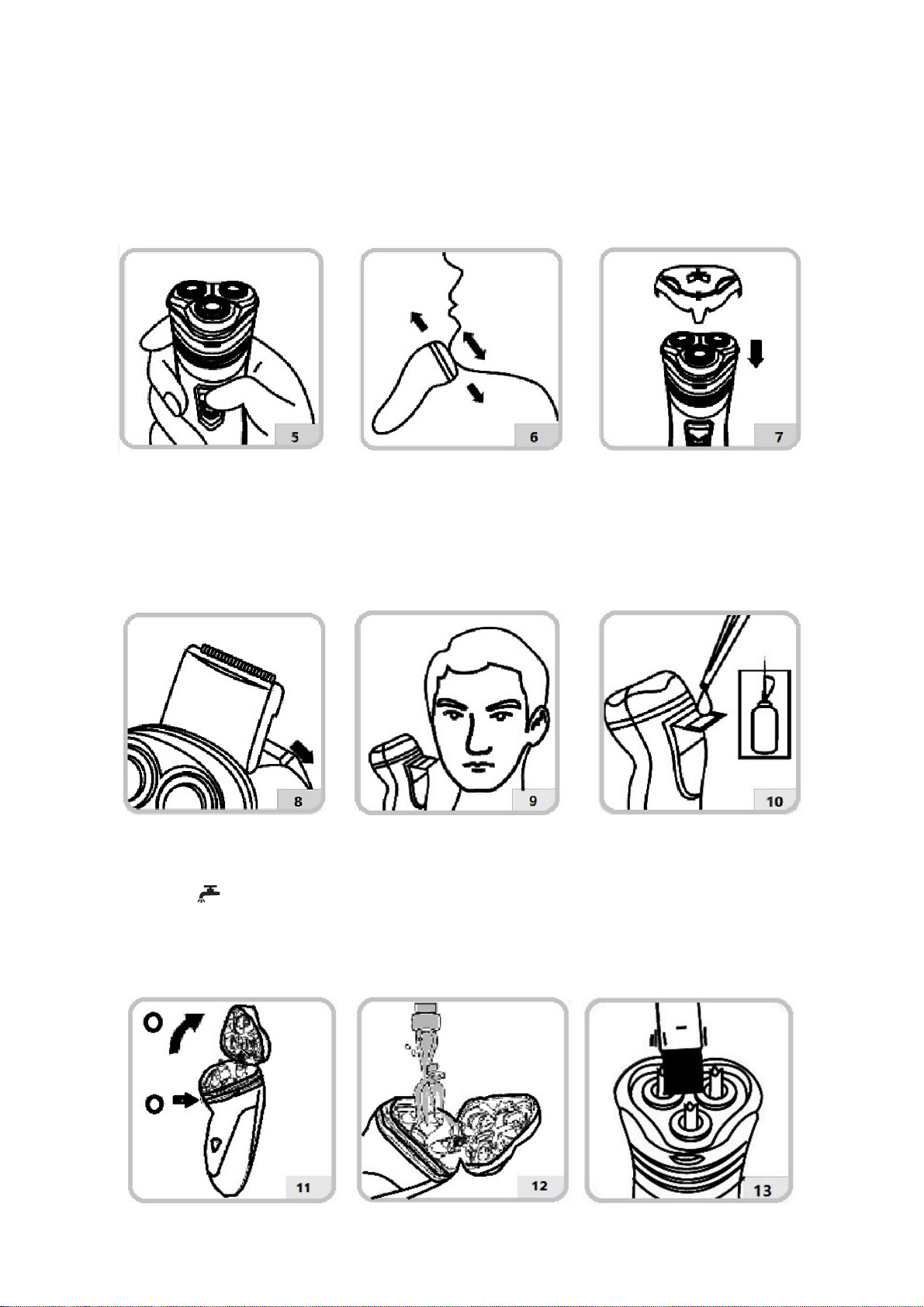 5

6

7

8

9

10

11

12

13