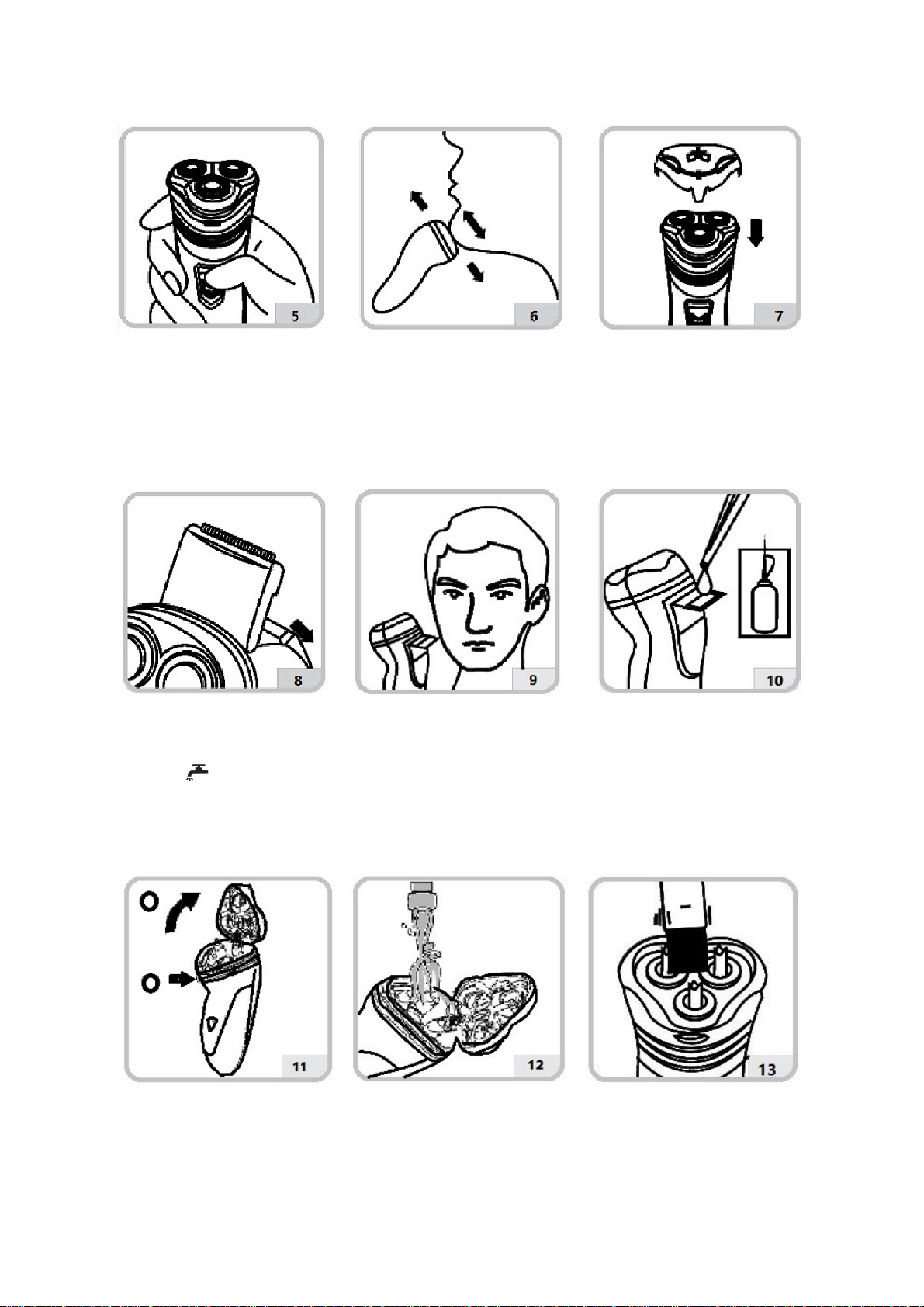 5

6

7

8

9

10

11

12

13