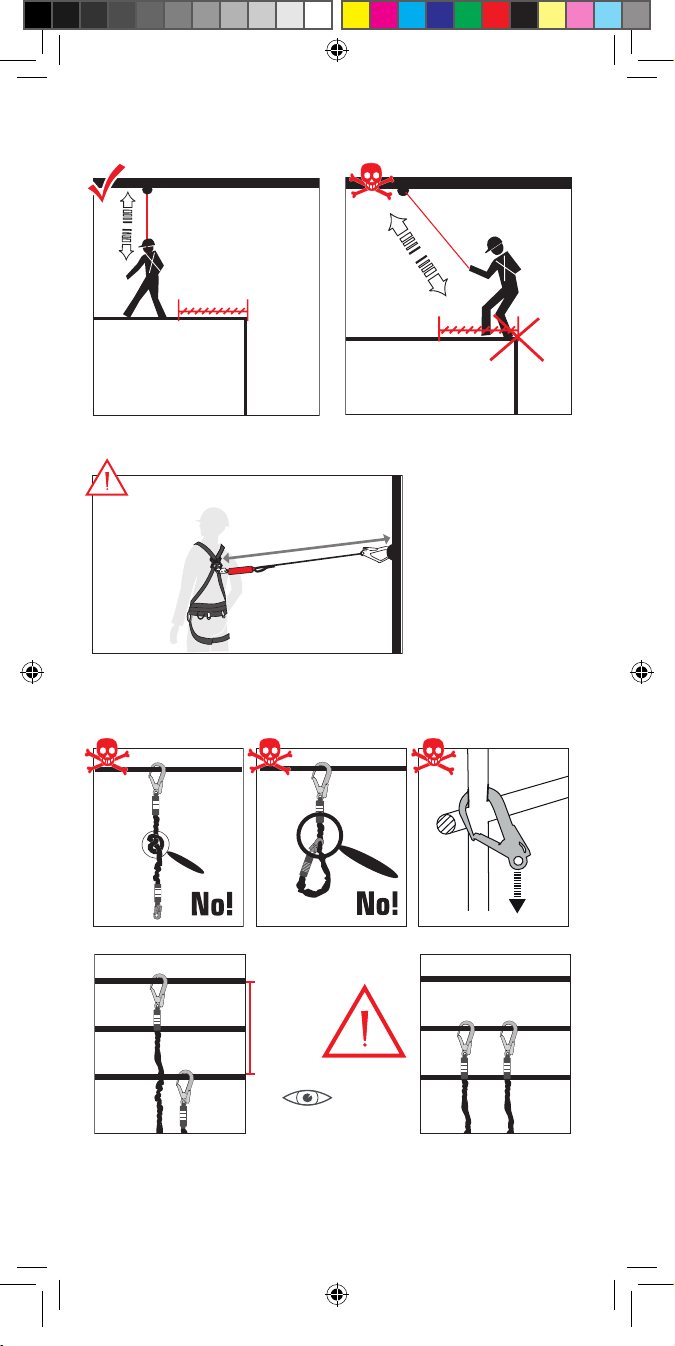 No!

No!