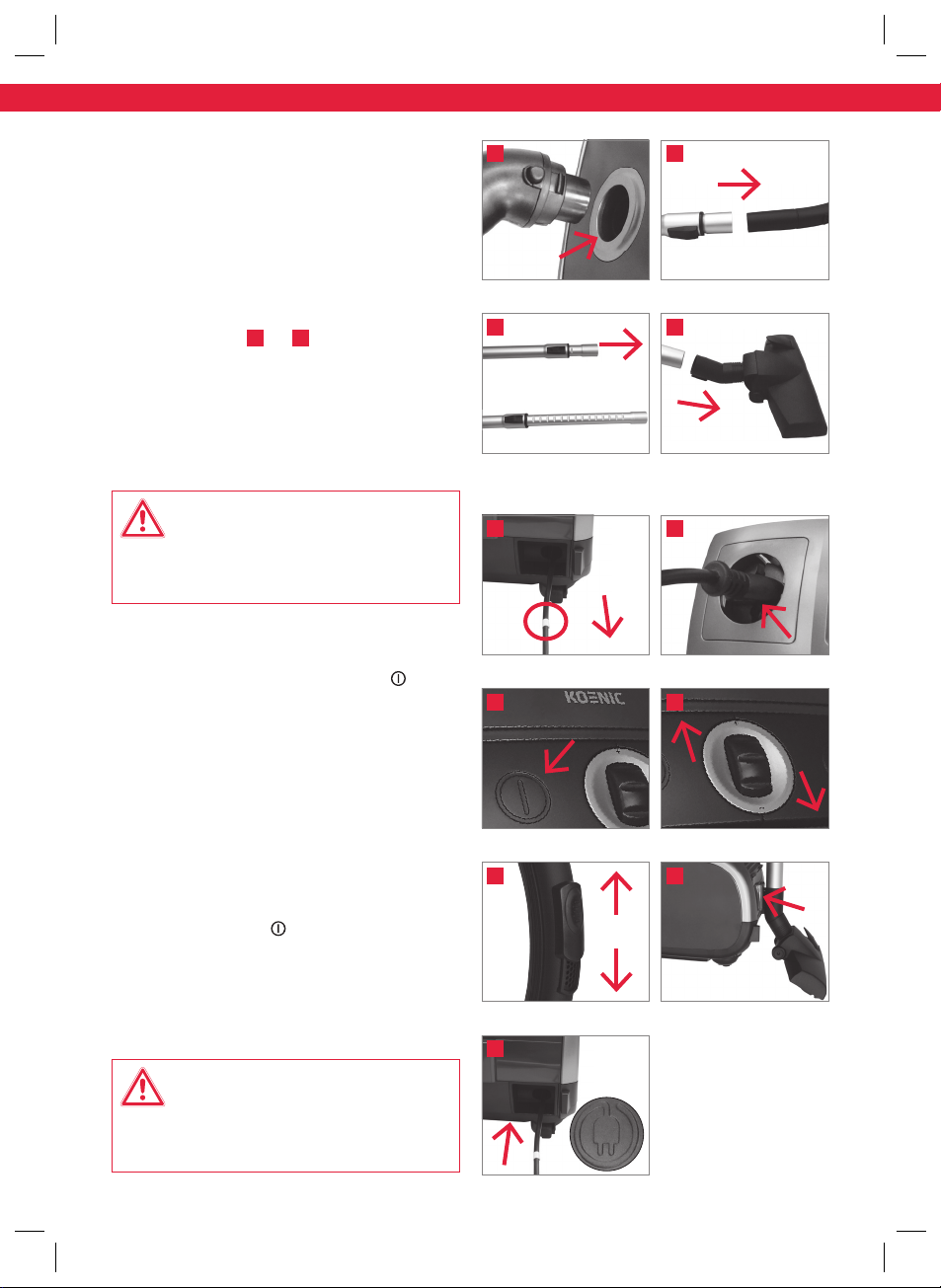 KOENIC