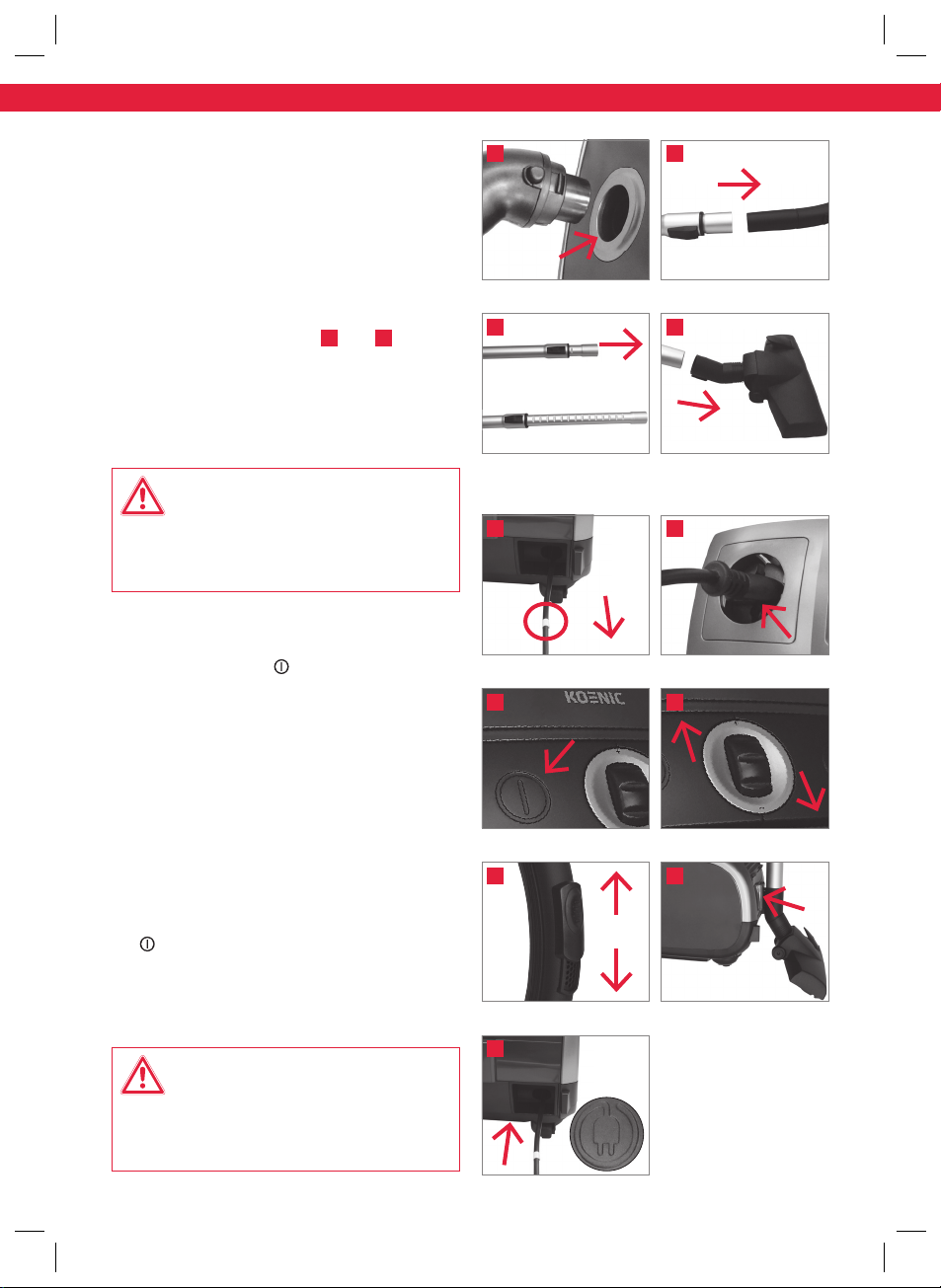 KOENIC