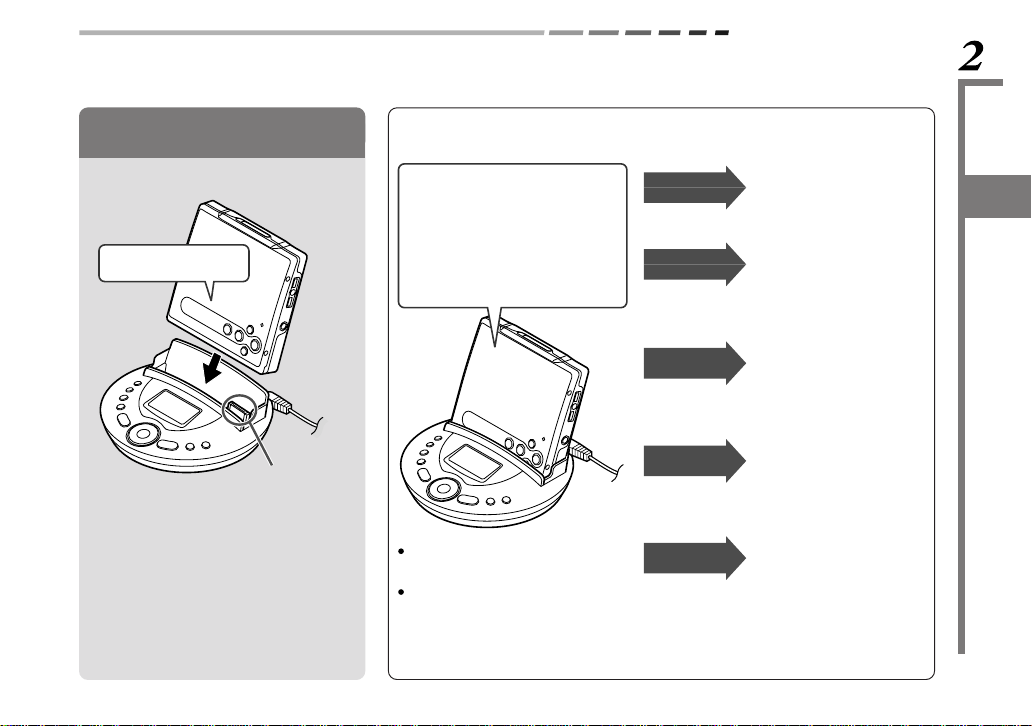 2