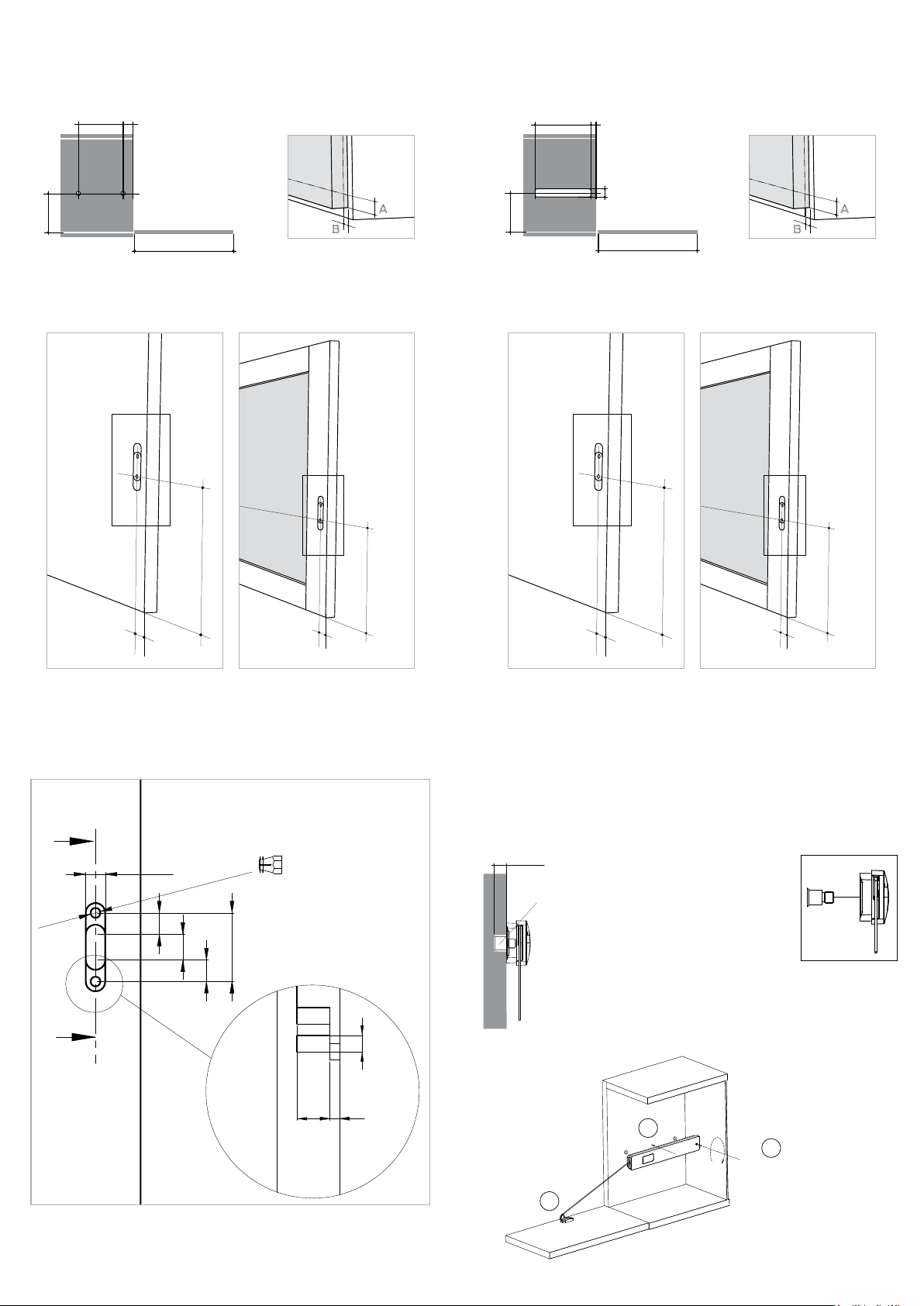 A
B
A
B