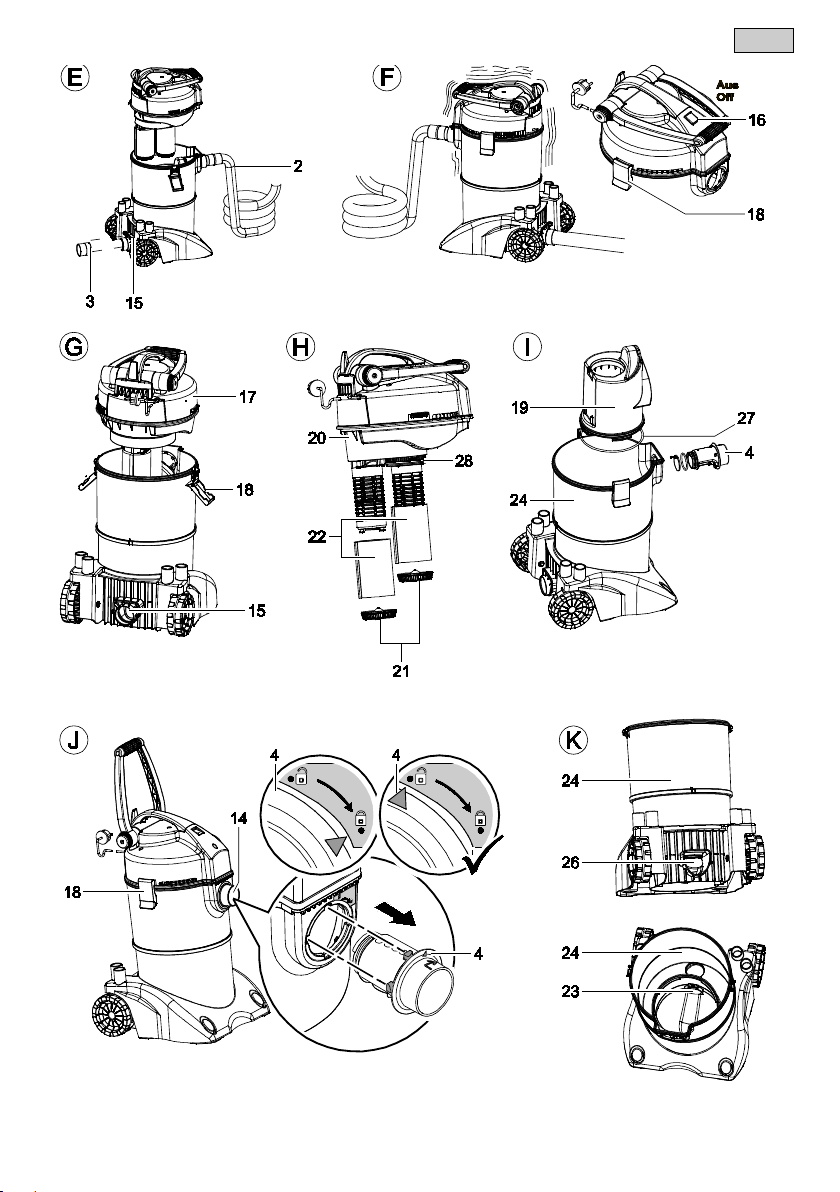 E
2
3
15

F
Aus
Off
16
18

G
17
18
15

H
20
28
22
21

I
19
27
4
24

J
4
4
14
18
4

K
24
26
24
23