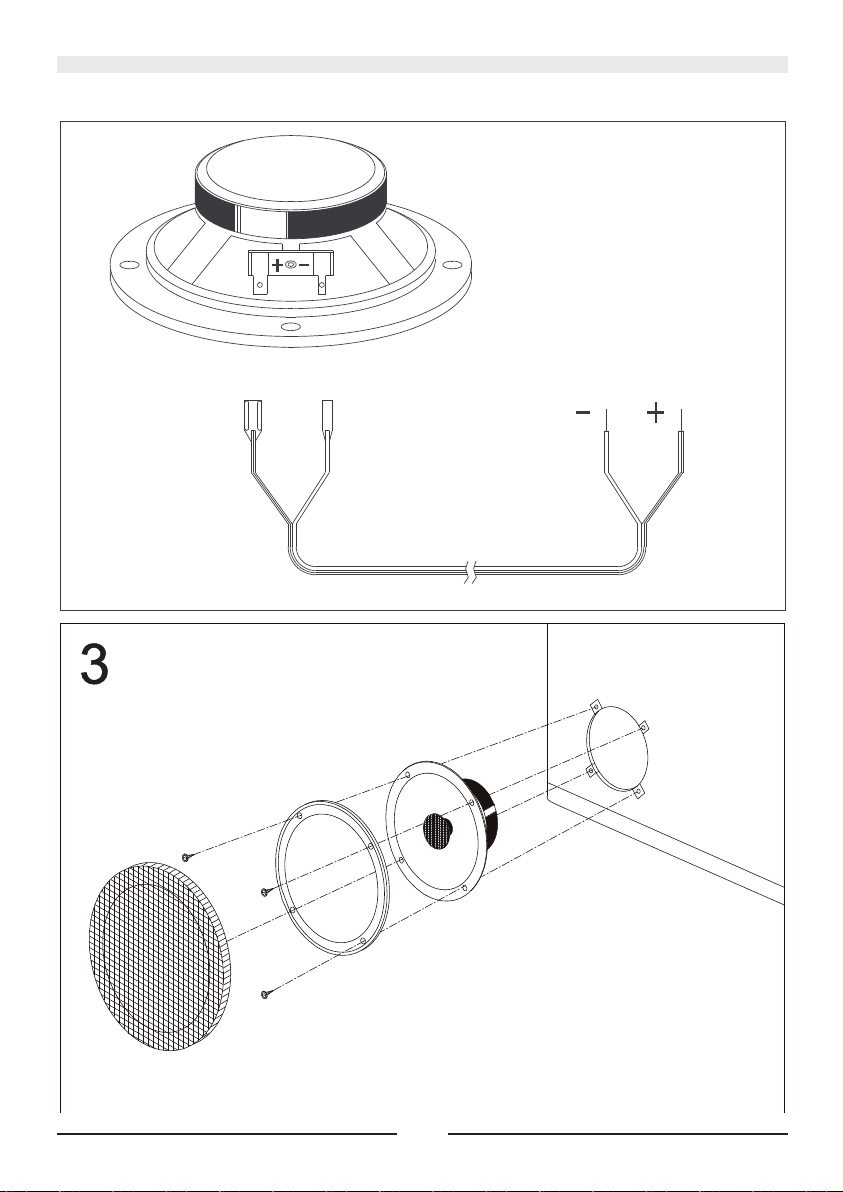 + −

− +

3