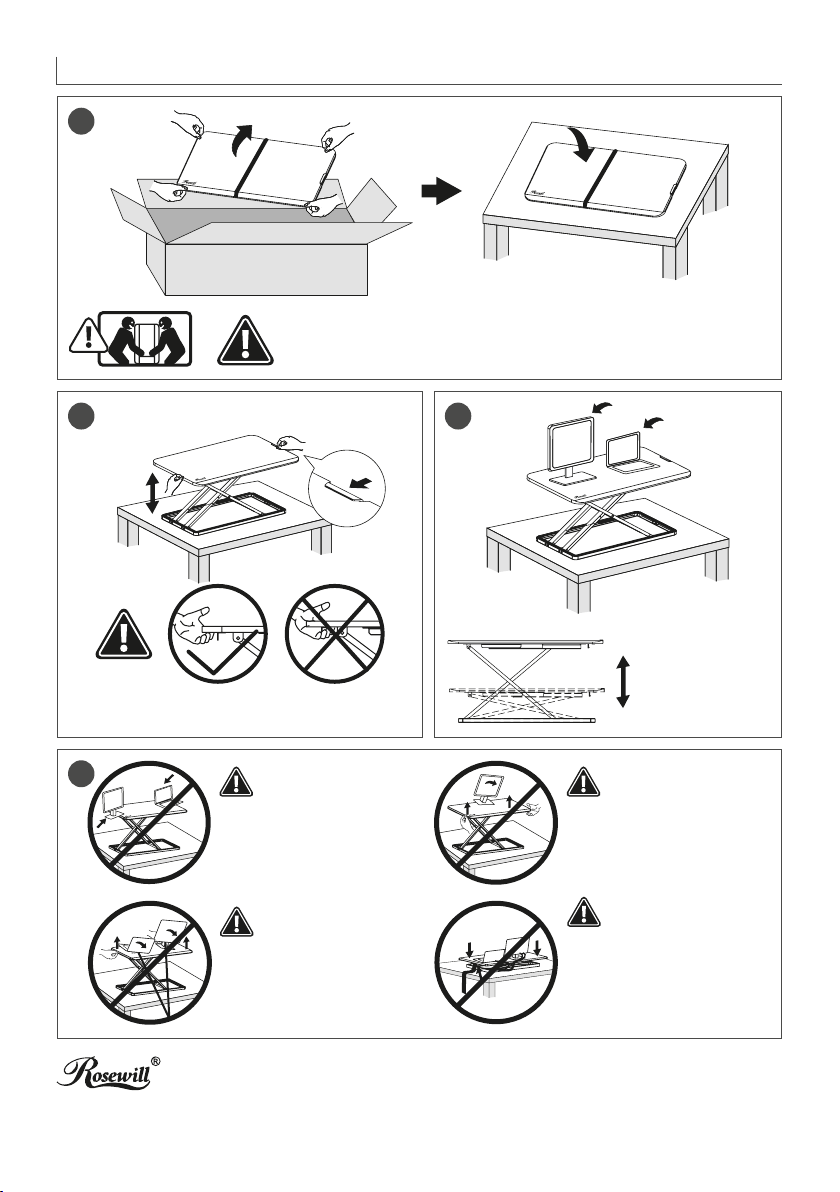 Rosewill®