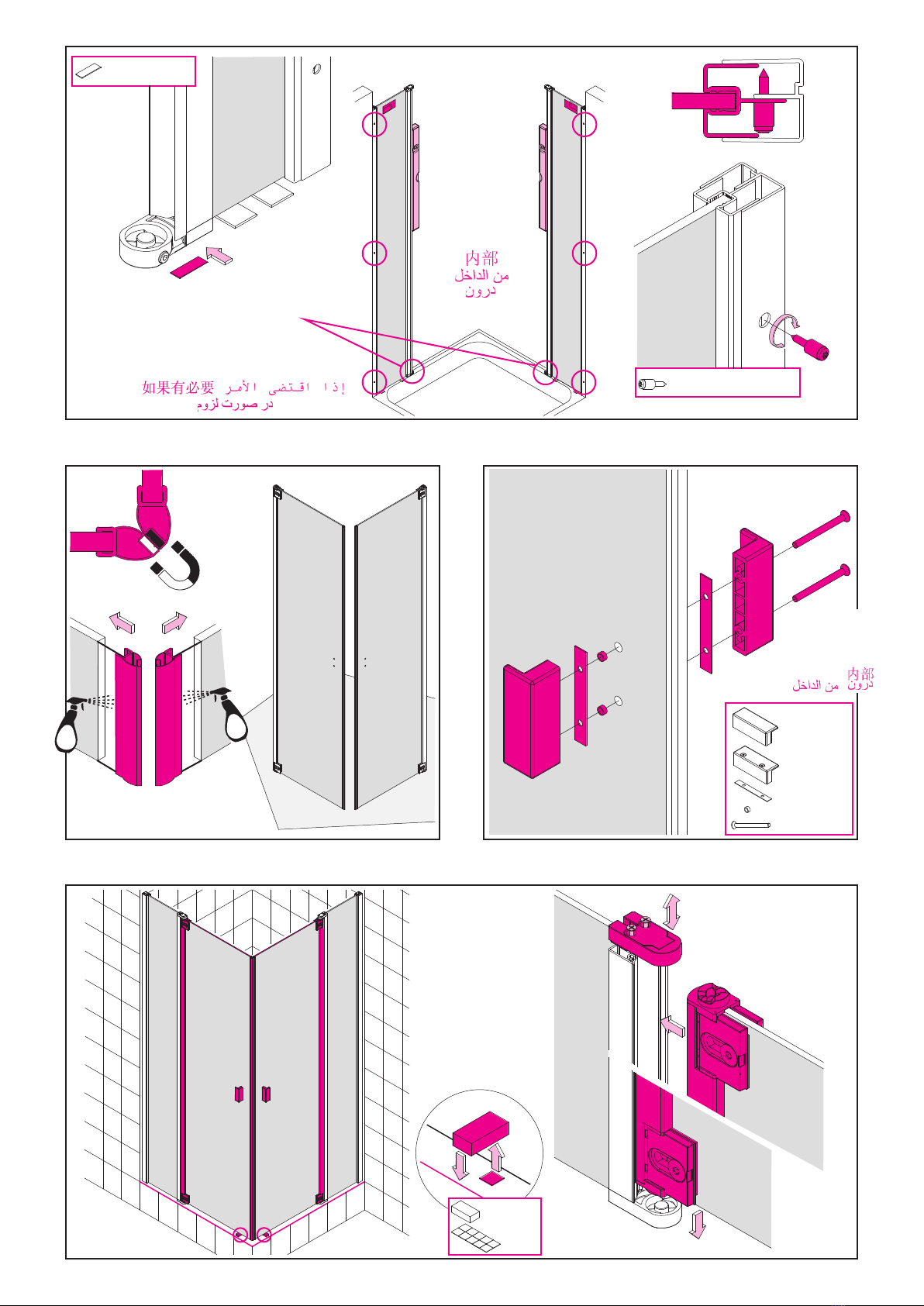 内部
من الداخل
درون

如果有必要 إذا اقتضى الأمر
در صورت لزوم

内部
من الداخل درون