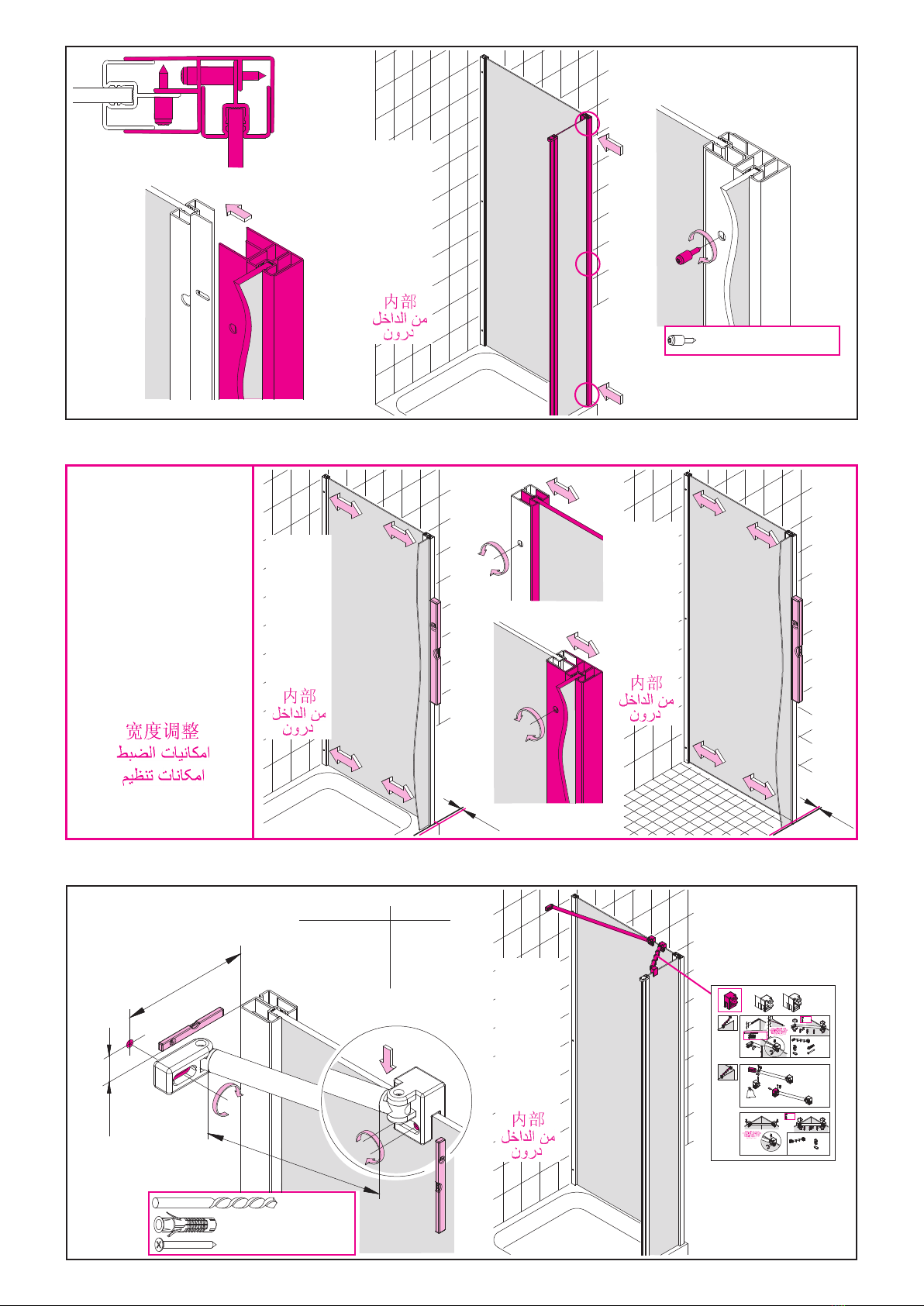 内部
من الداخل
درون

宽度调整
امكانيات الضبط
امكانات تنظيم

内部
من الداخل
درون

内部
من الداخل
درون

内部
من الداخل
درون