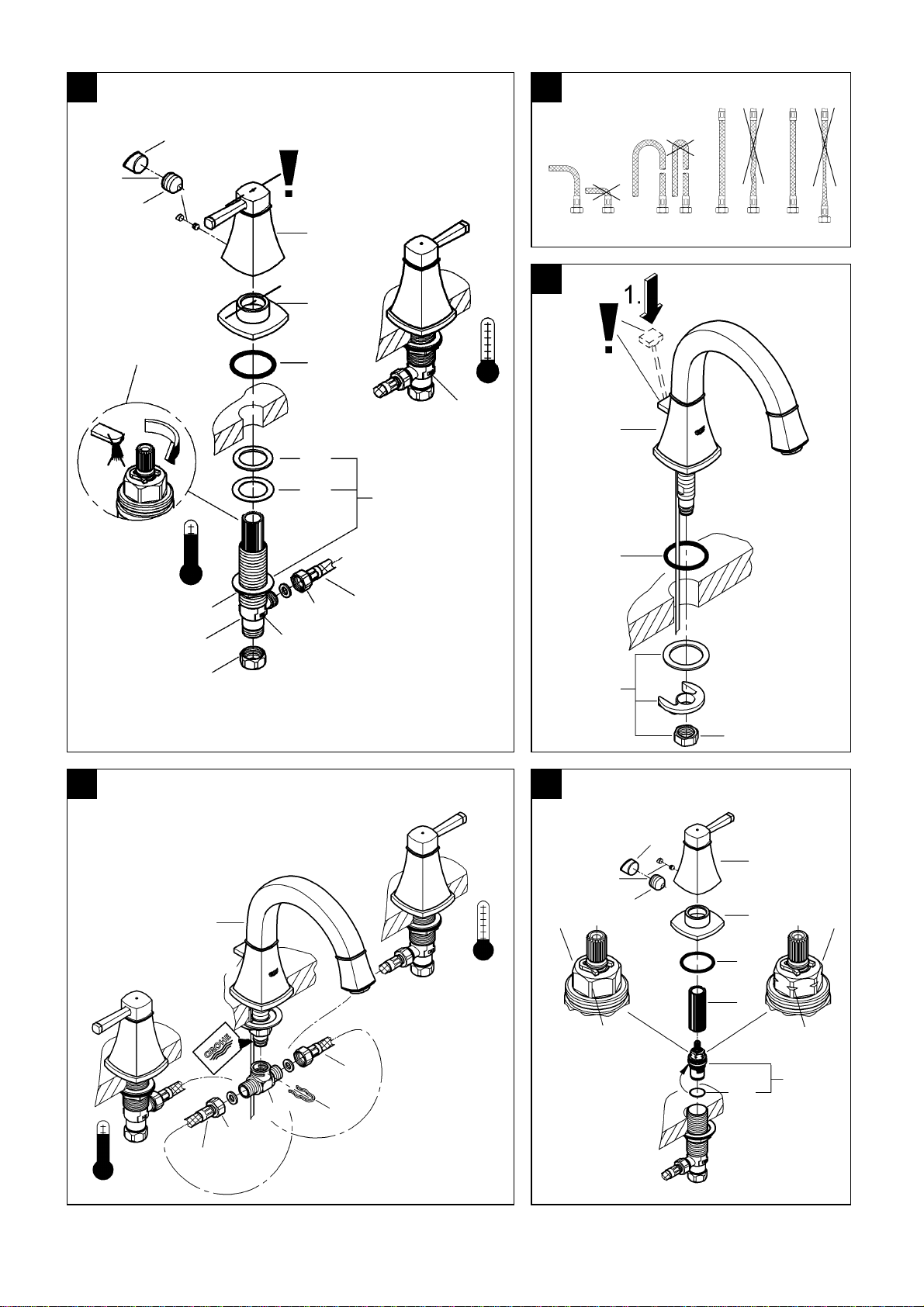 1.

GROHE