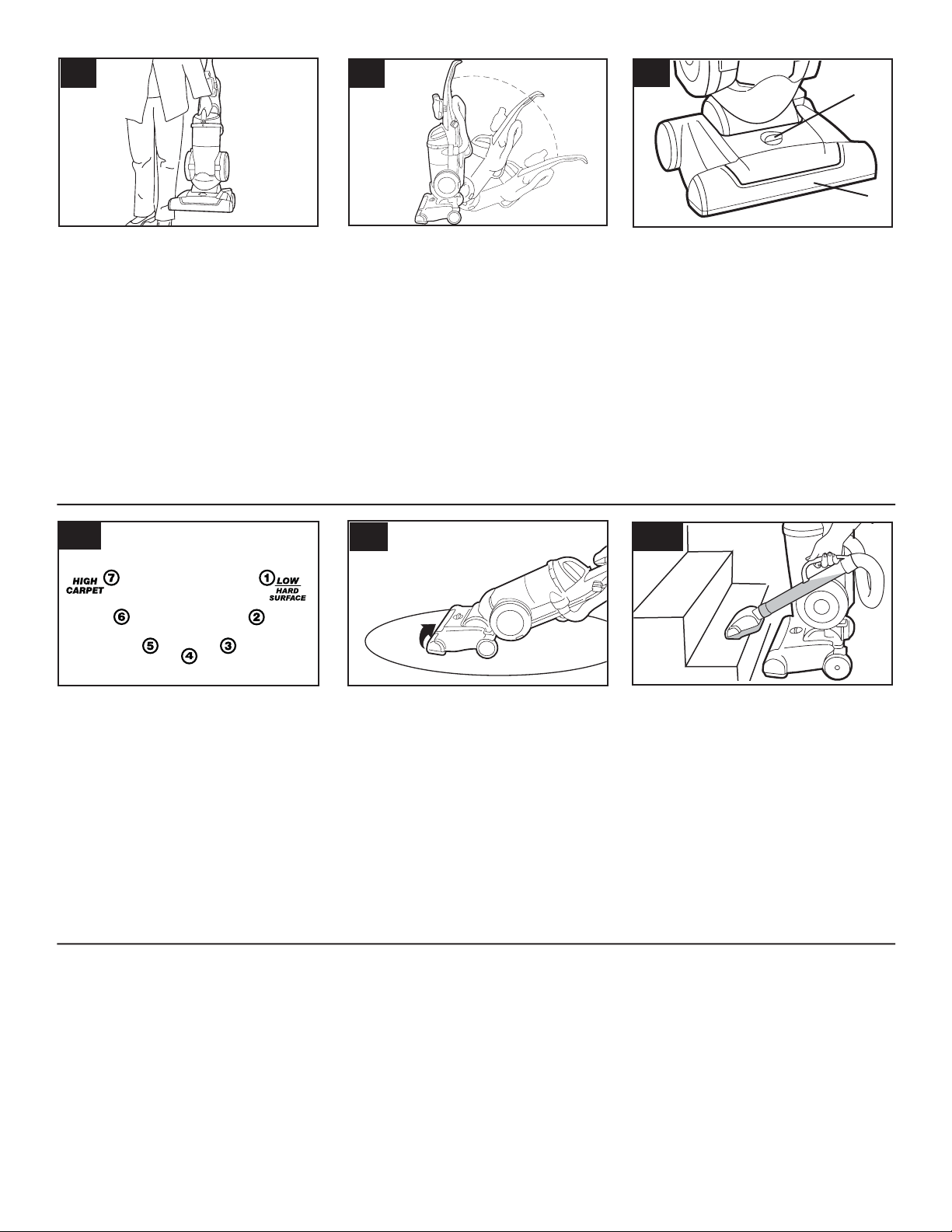 HIGH CARPET 7

6

5

4

3

2

1 LOW HARD SURFACE