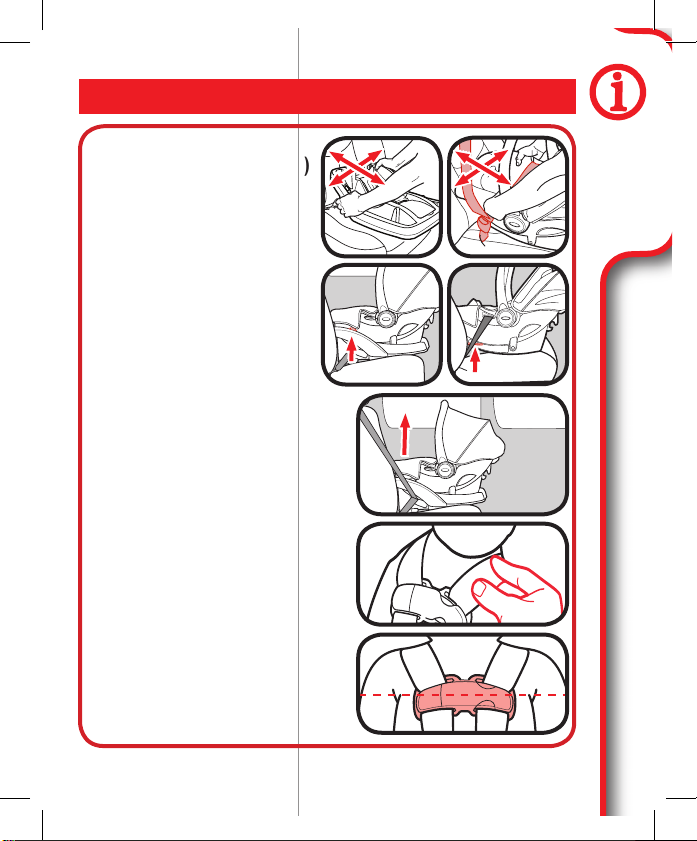 )