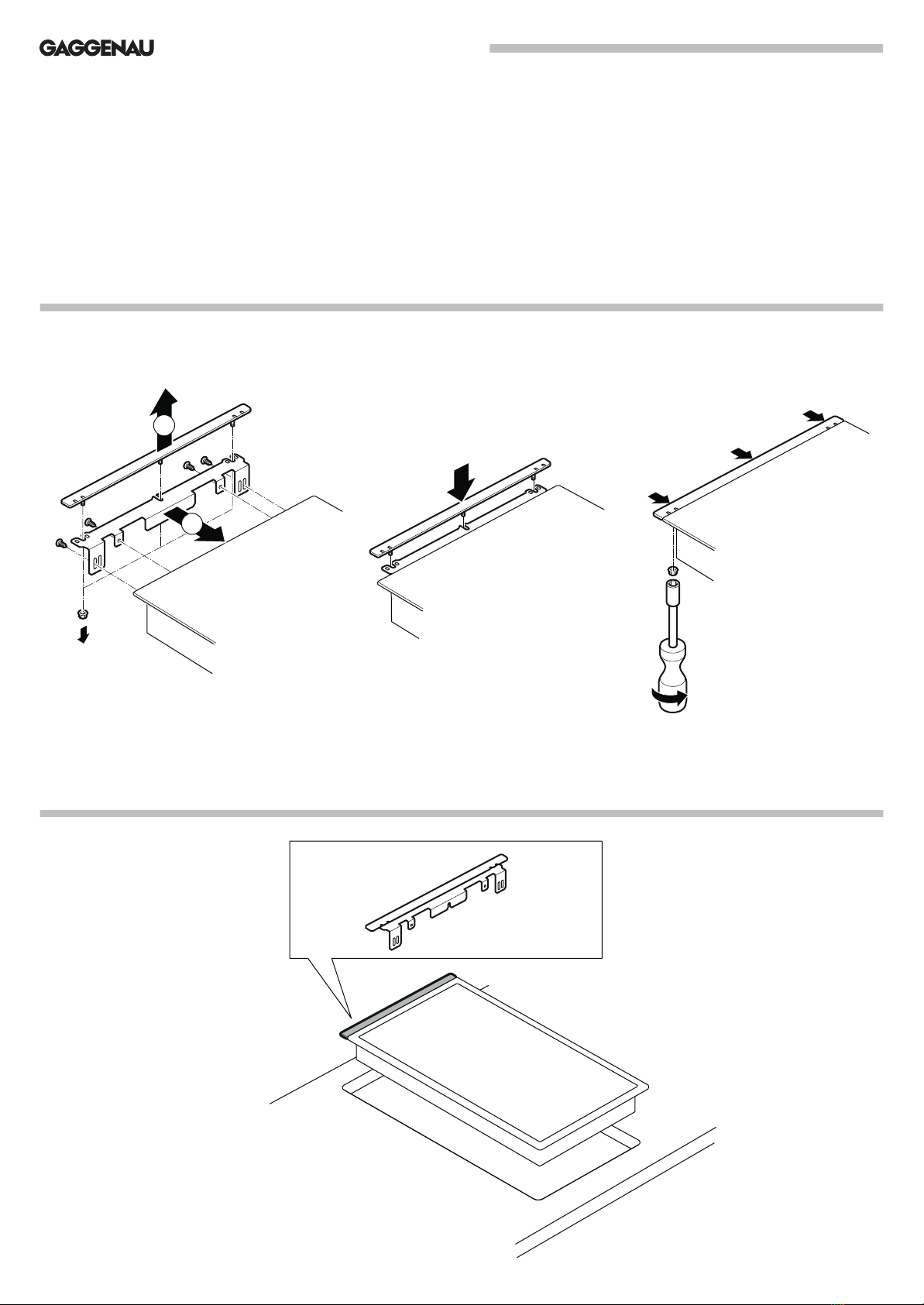 GAGGENAU