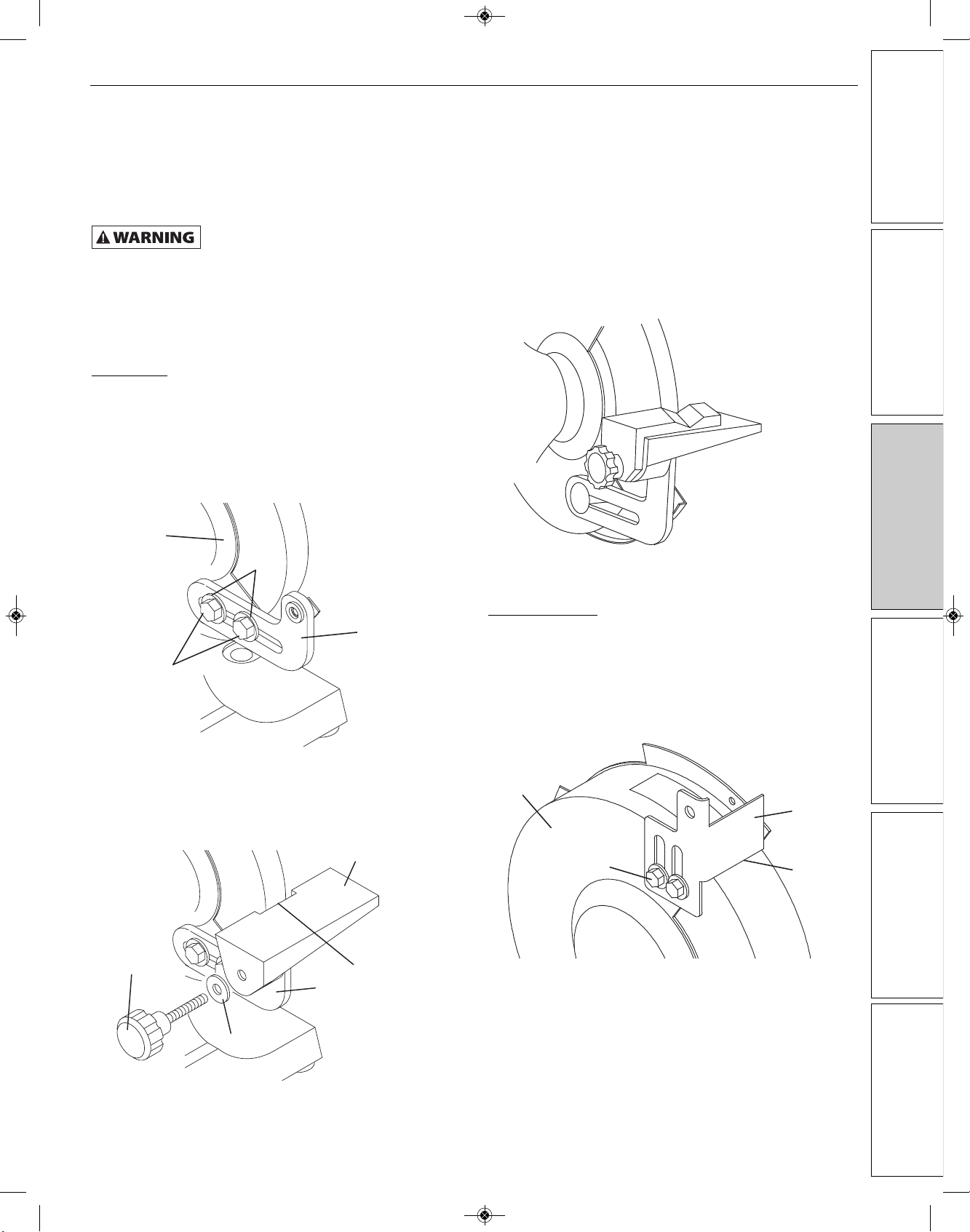 WARNING