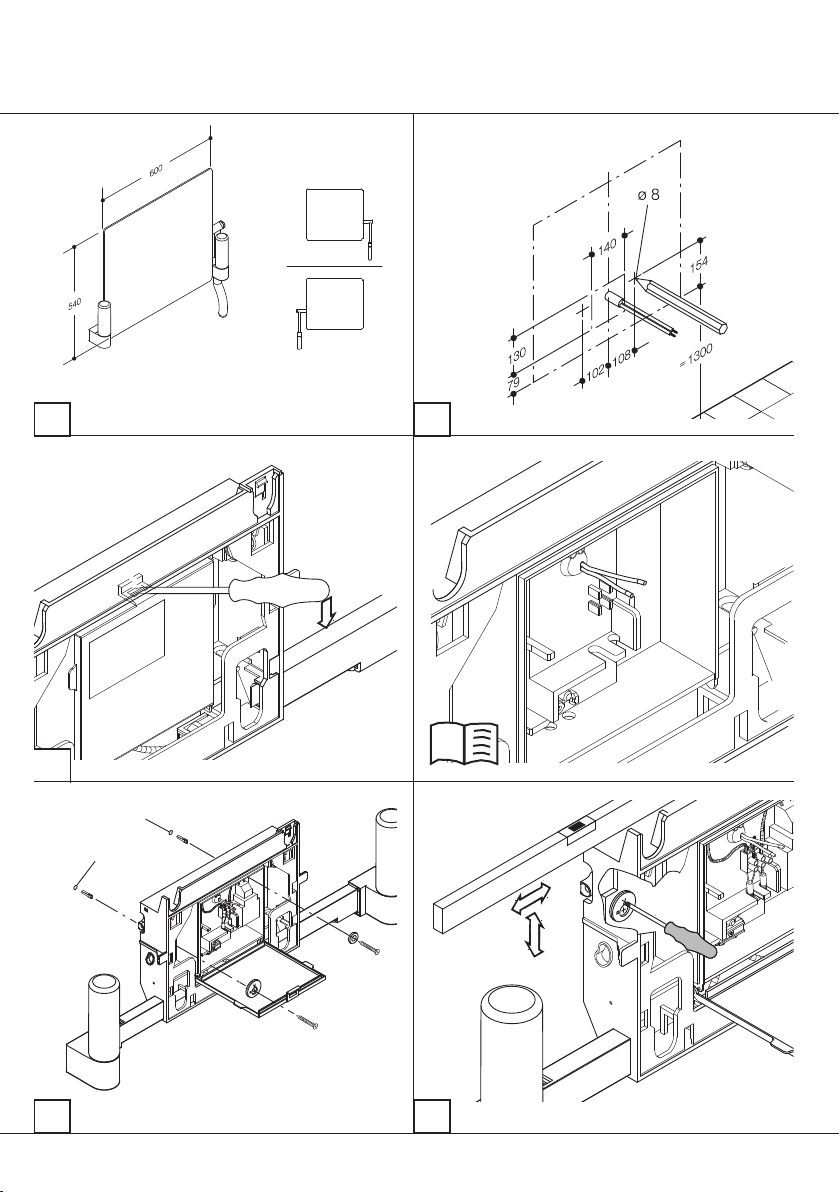 600

540

ø 8

140

154

130

79

102

108

≈ 1300