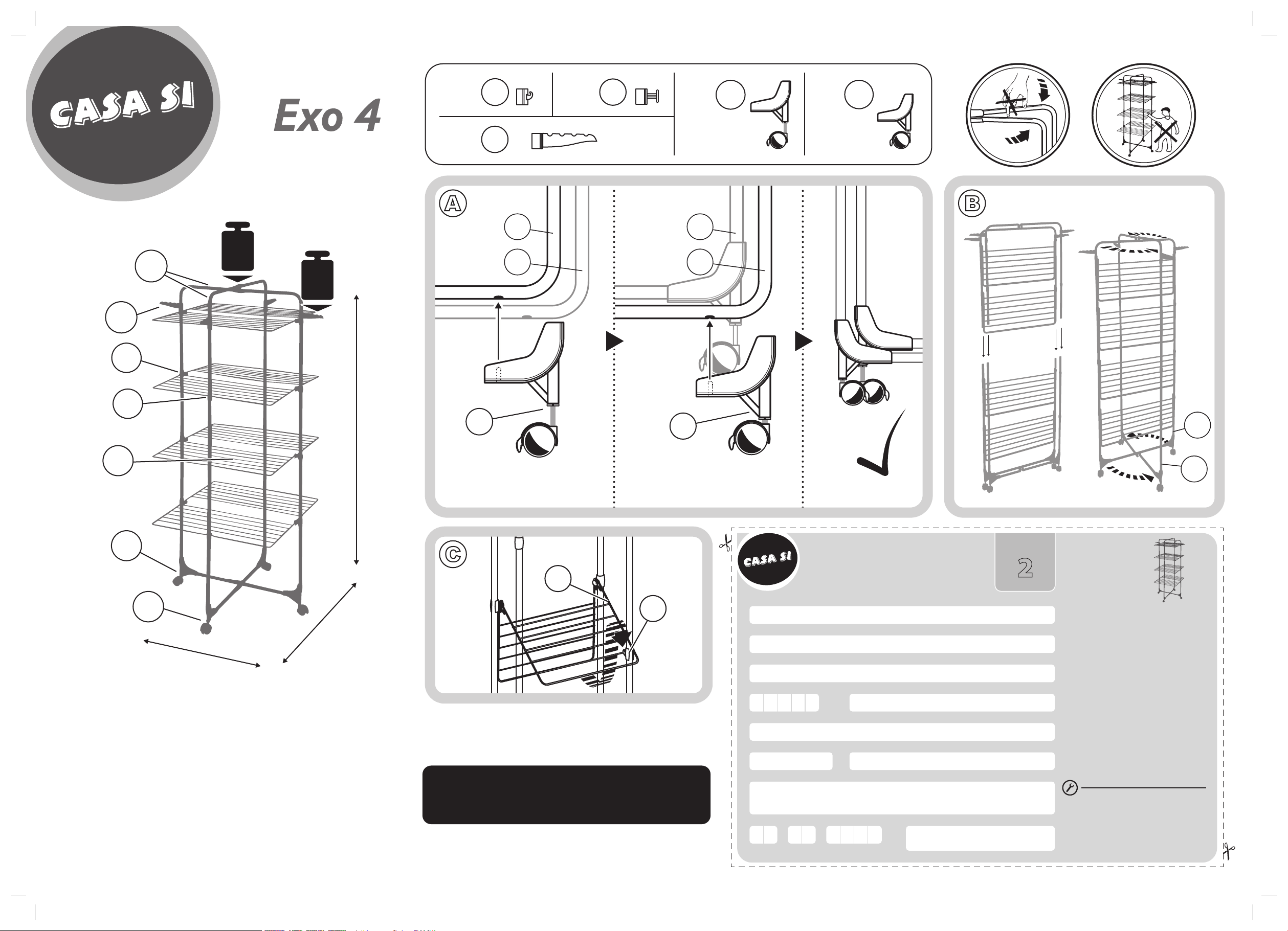 CASA SI

Exo 4

A

B

C

CASA SI

2