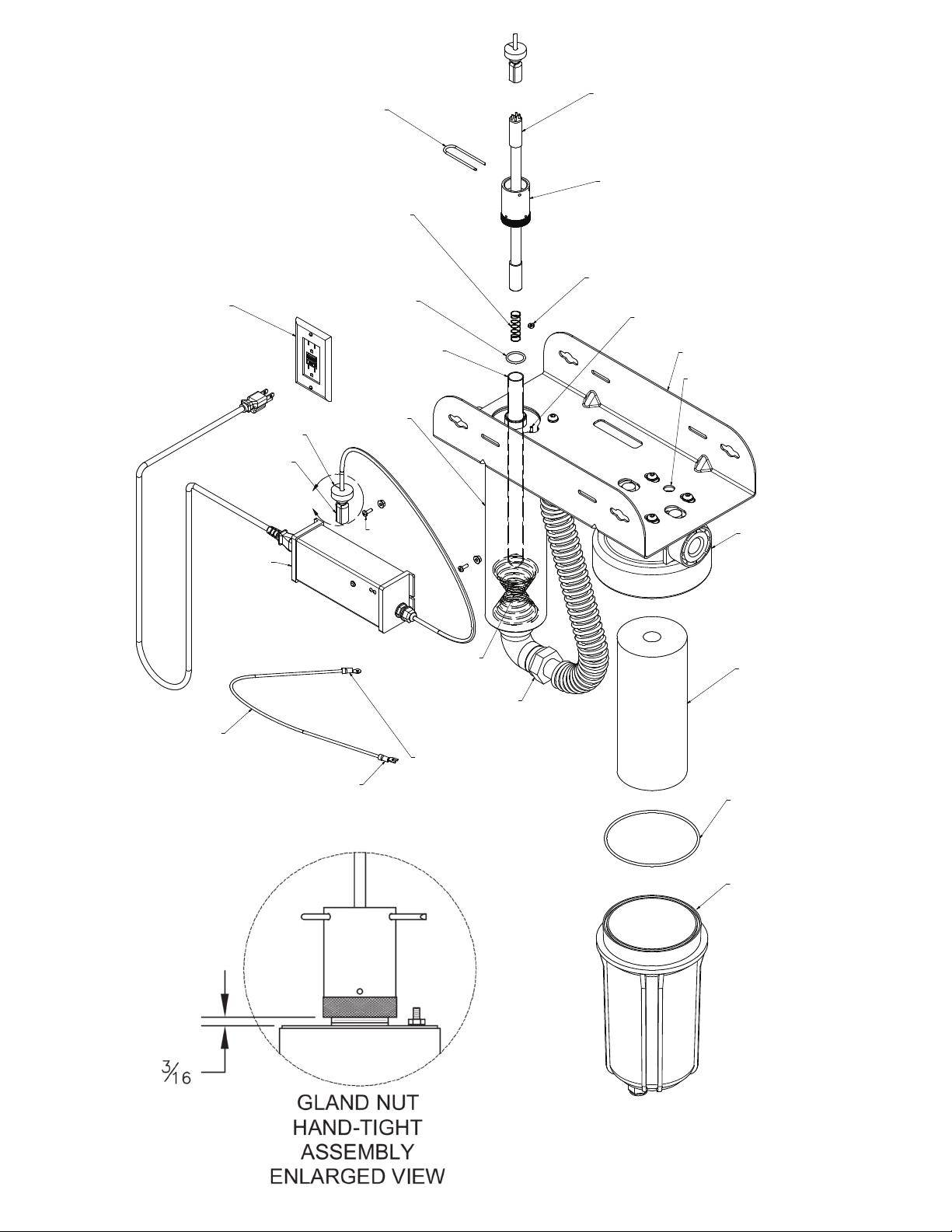 $\frac{3}{16}$

GLAND NUT
HAND-TIGHT
ASSEMBLY
ENLARGED VIEW