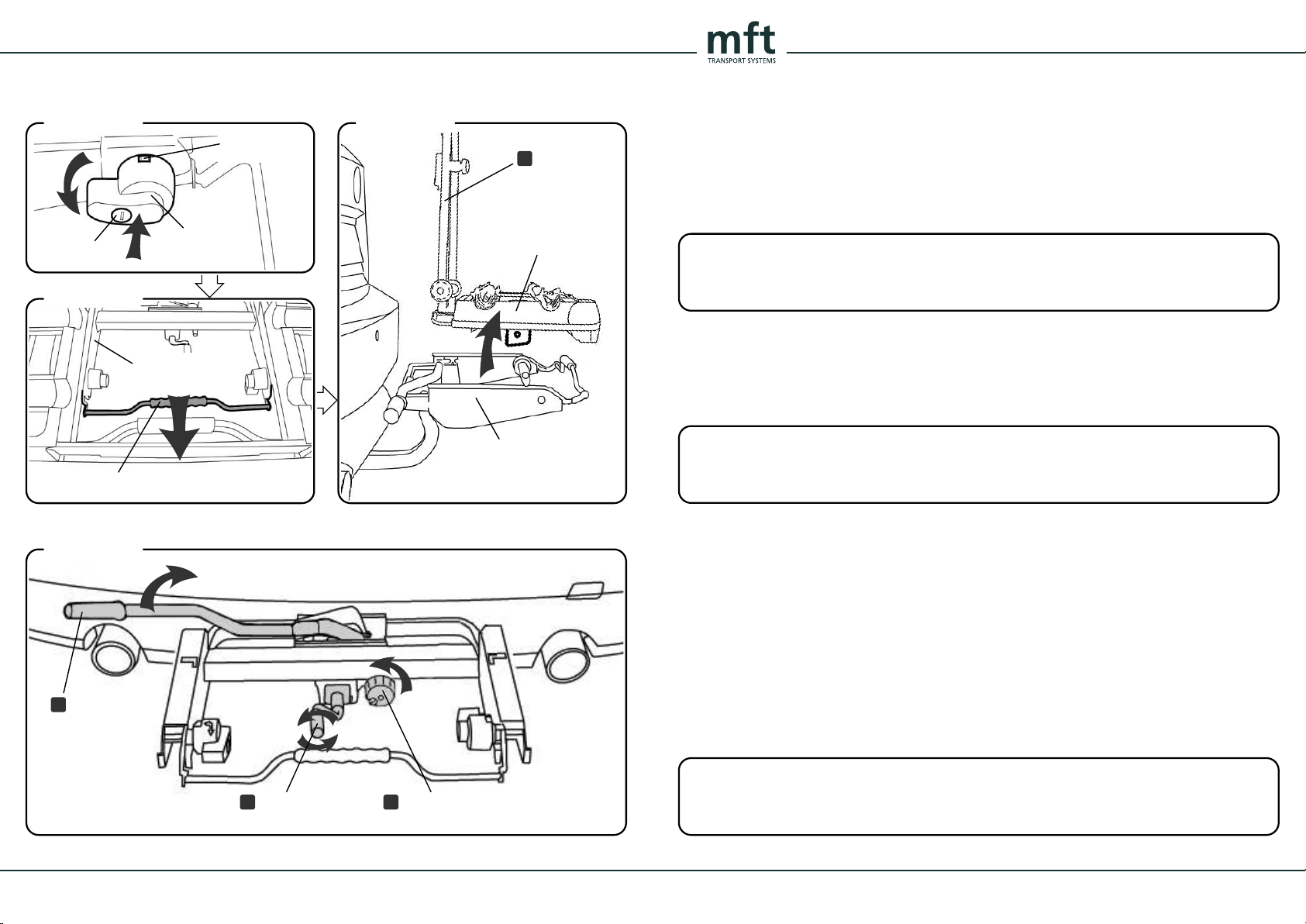 mft
TRANSPORT SYSTEMS