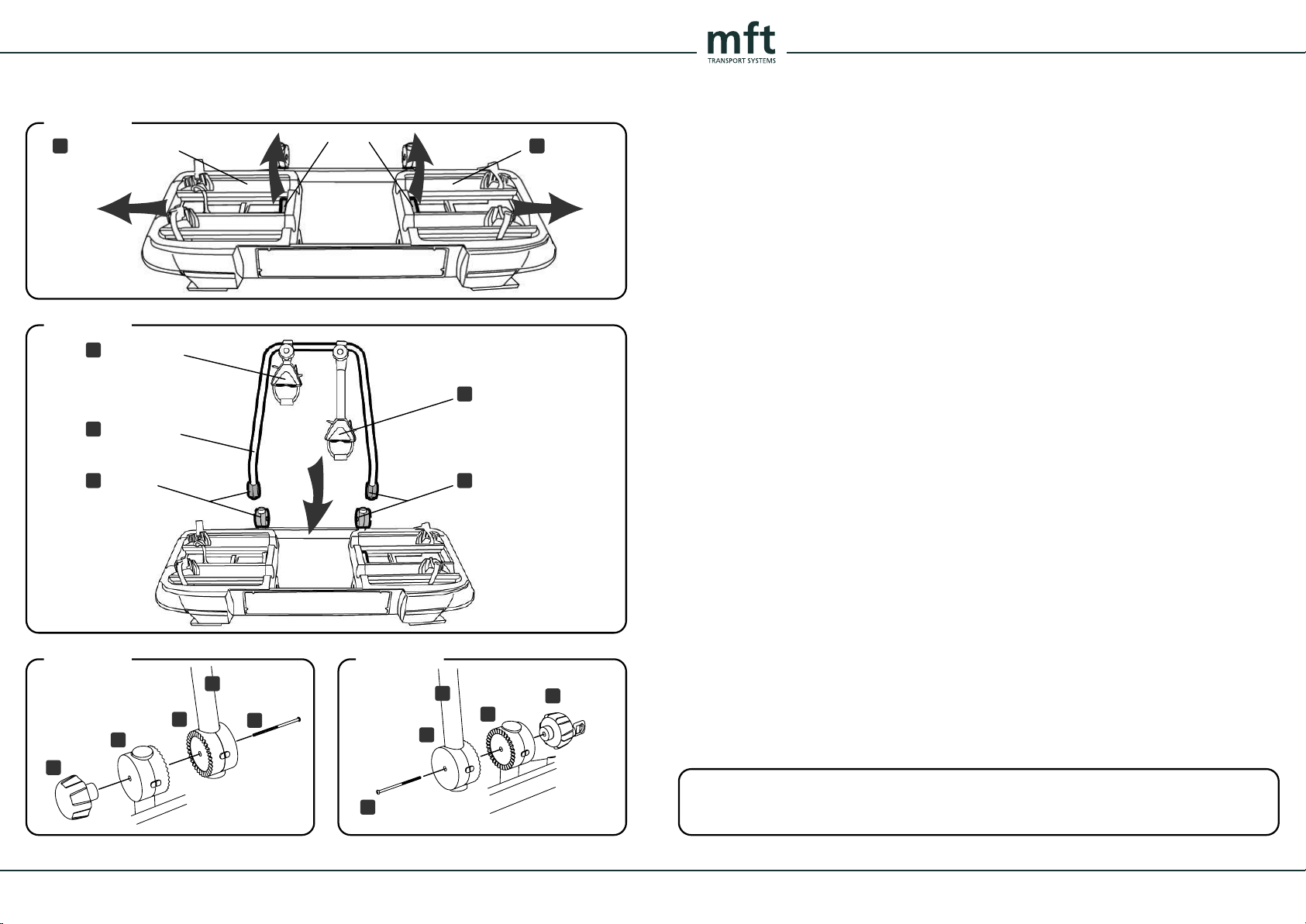 mft
TRANSPORT SYSTEMS