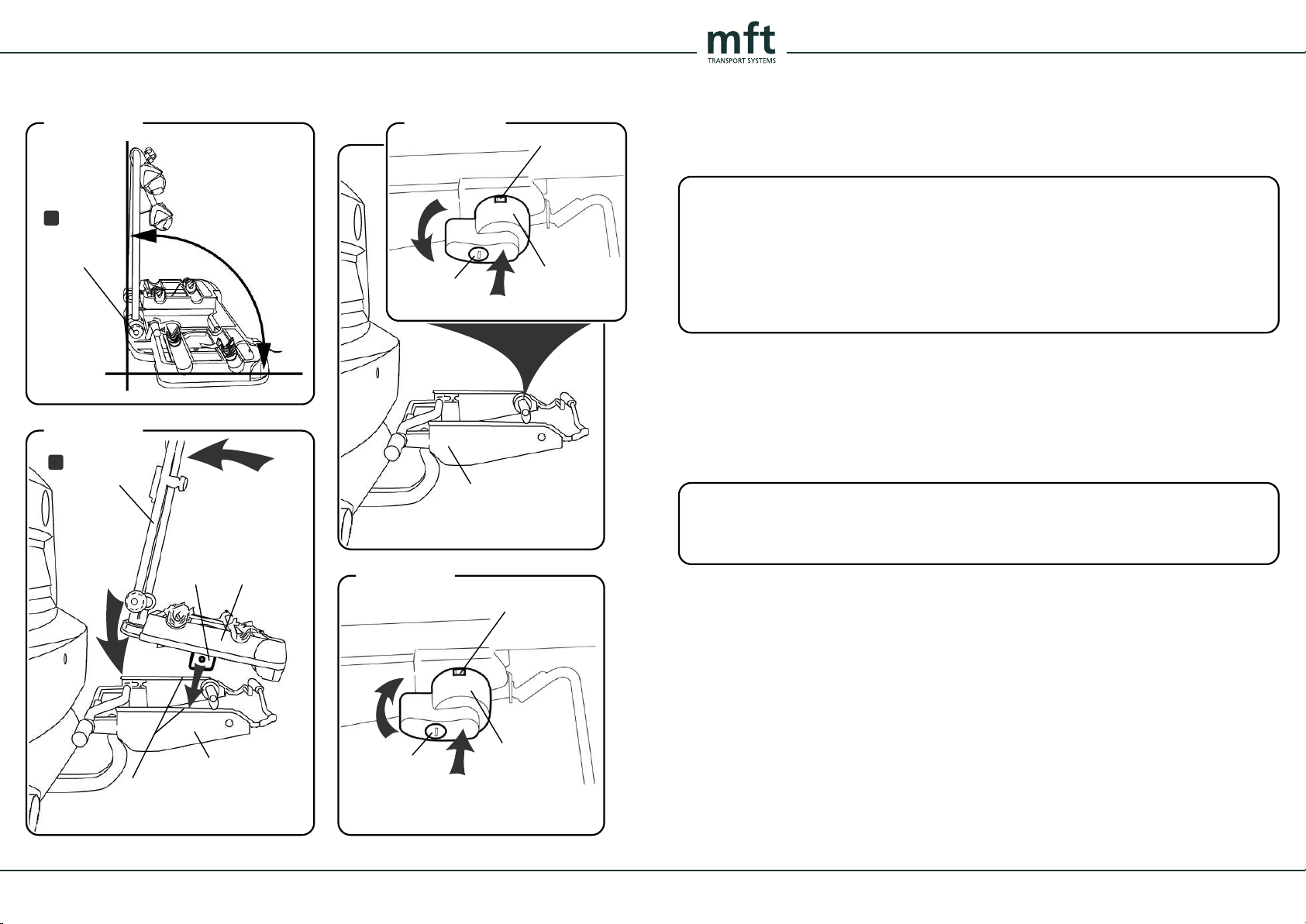 mft
TRANSPORT SYSTEMS