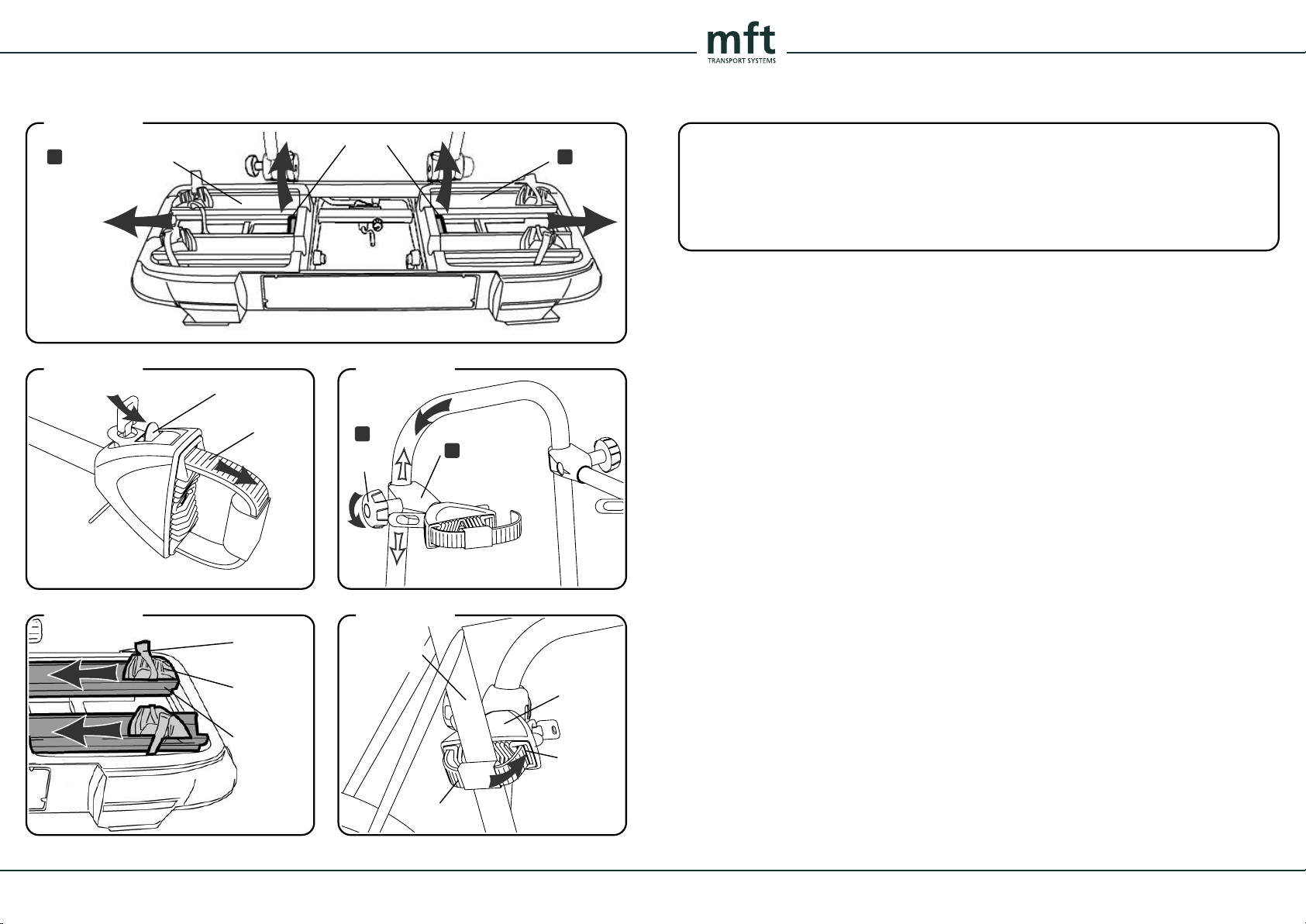 mft
TRANSPORT SYSTEMS