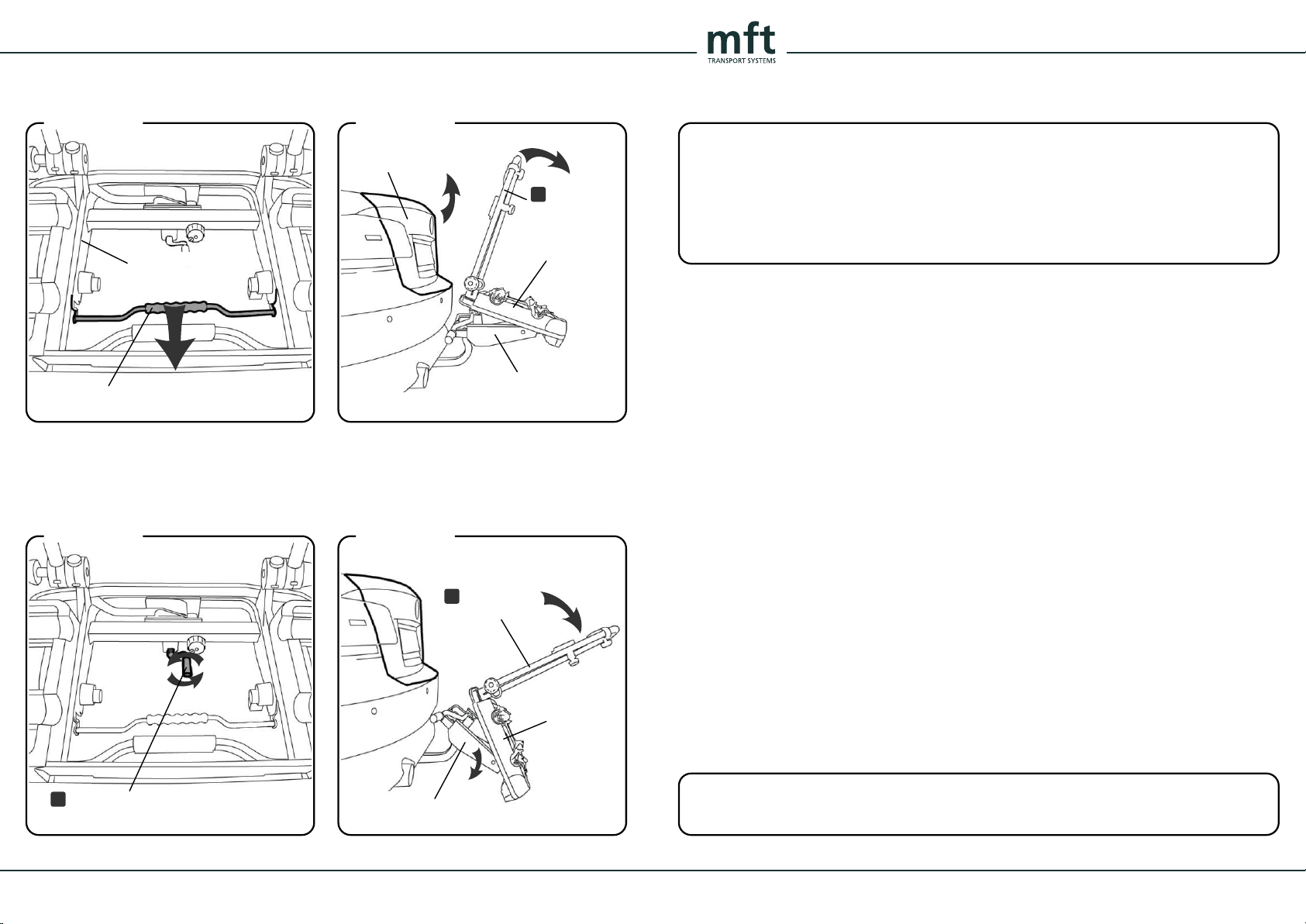 mft
TRANSPORT SYSTEMS