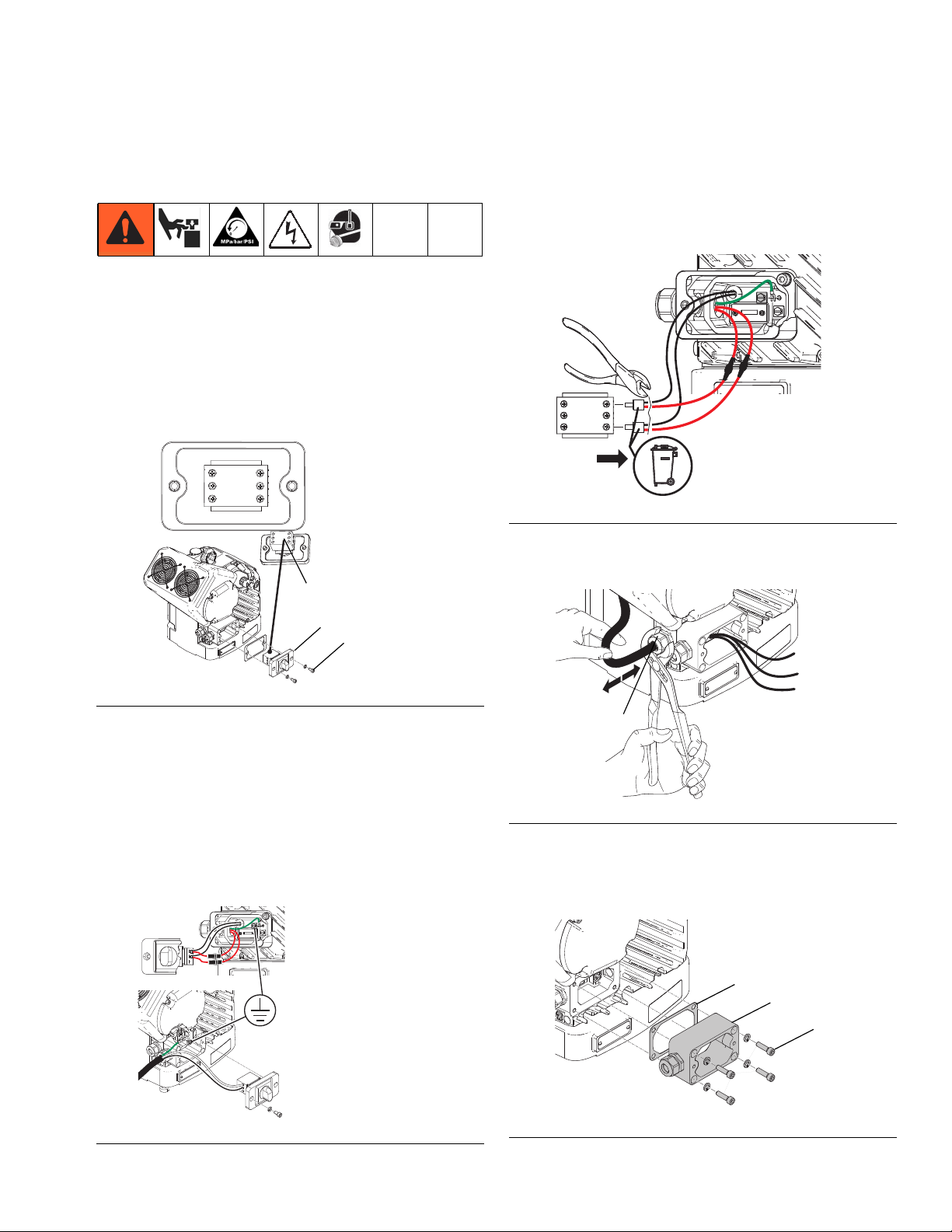 MPa/bar/PSI