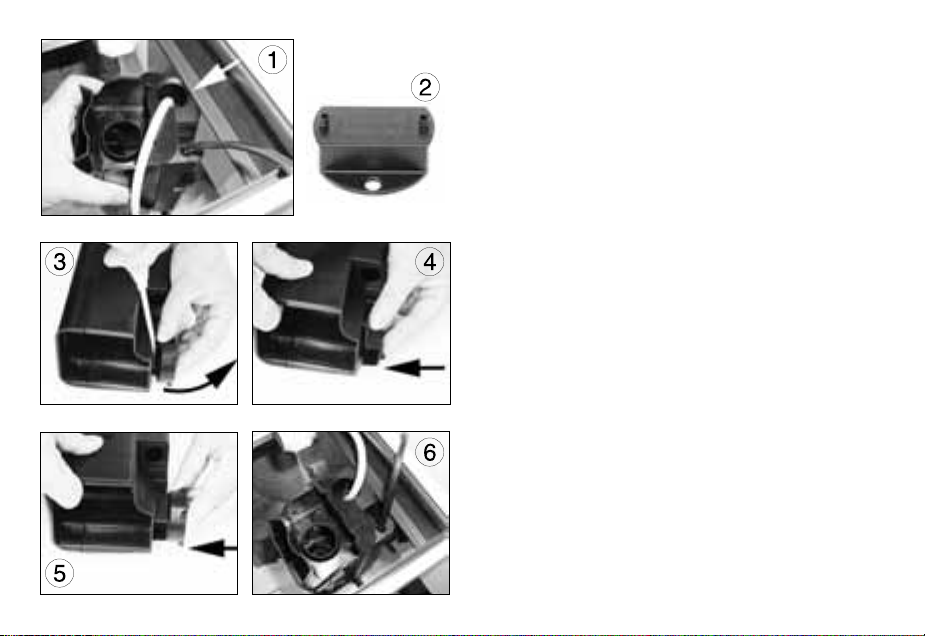 1

2

3

4

5

6