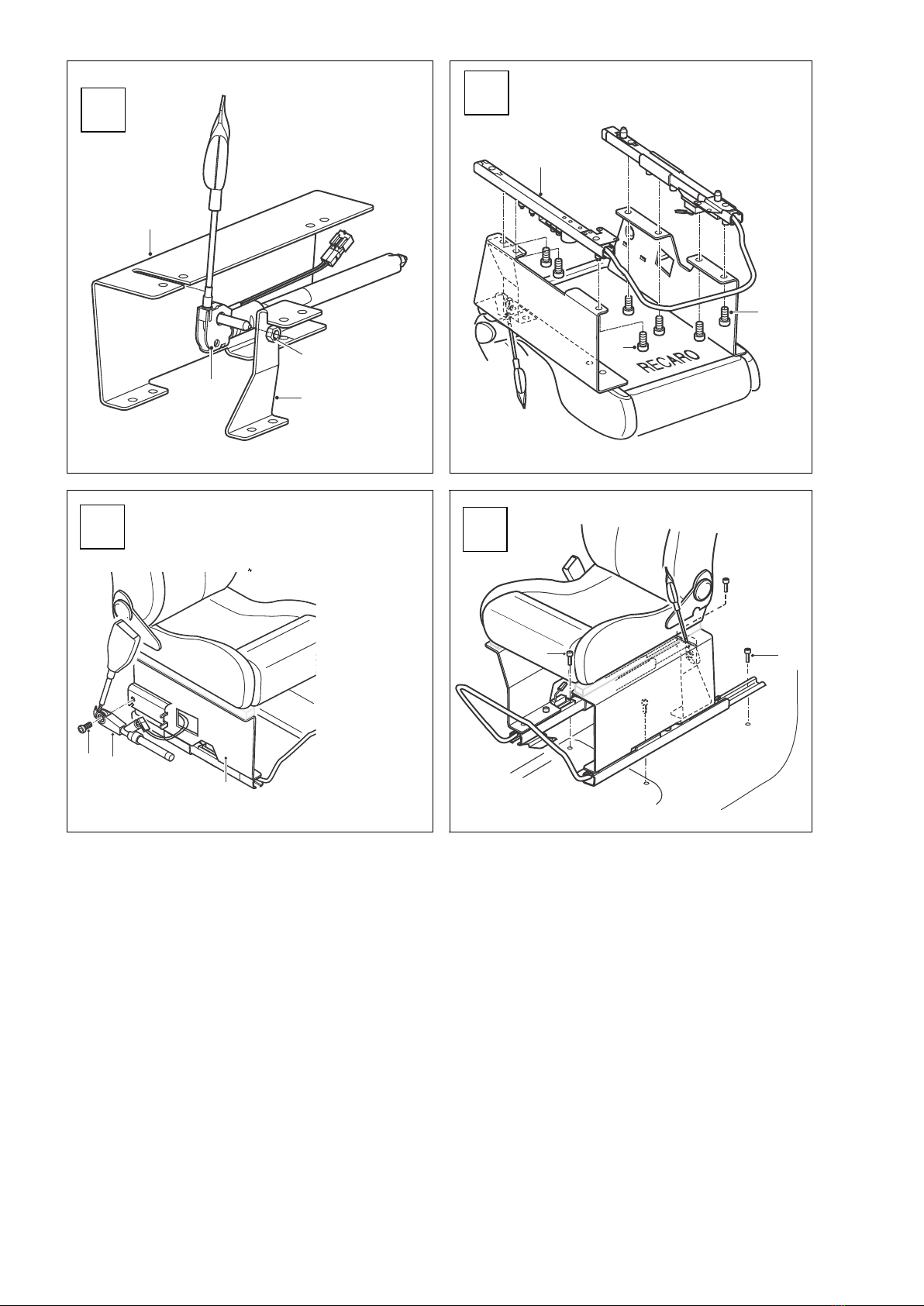 RECARO