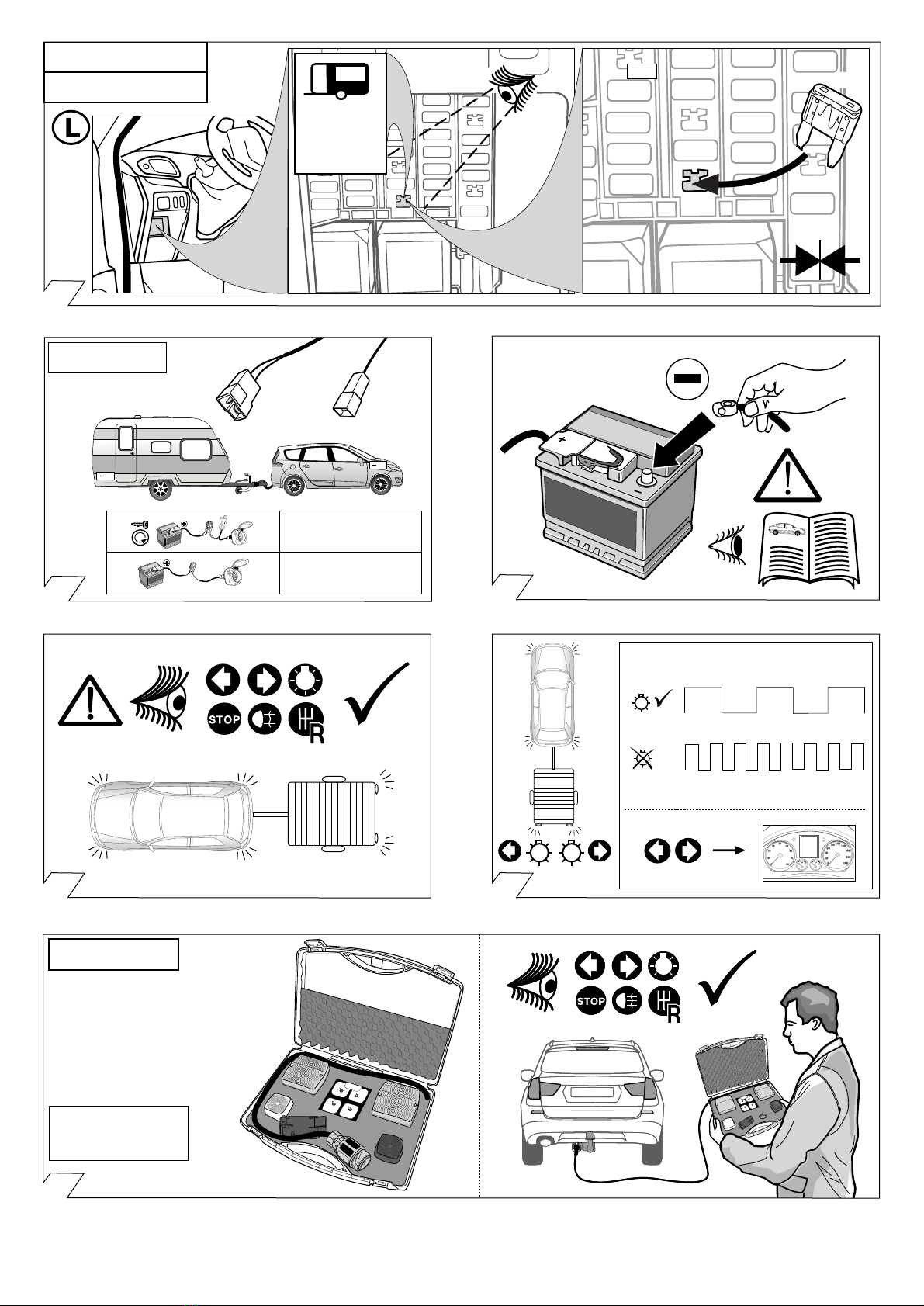 L

STOP

R

STOP

R