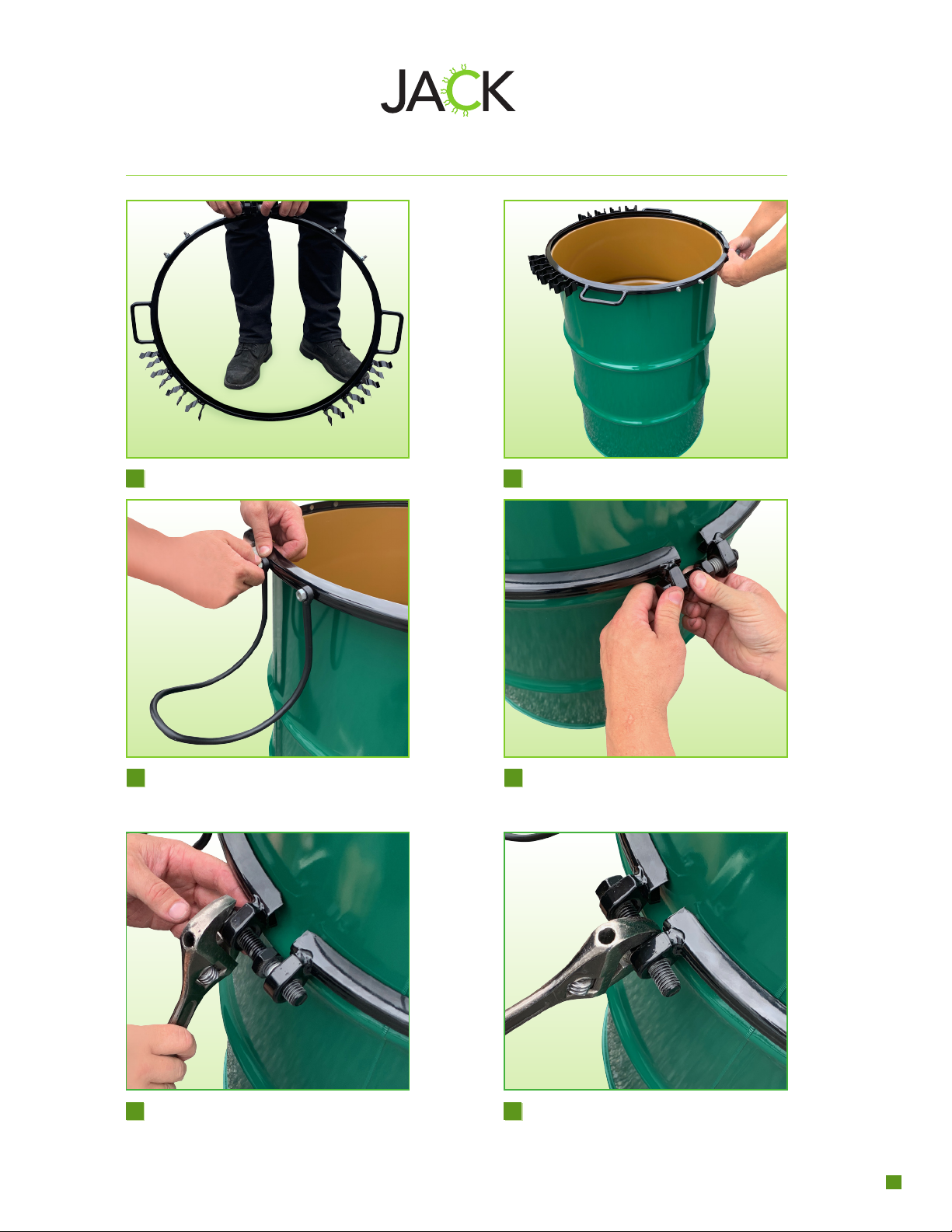 JACK