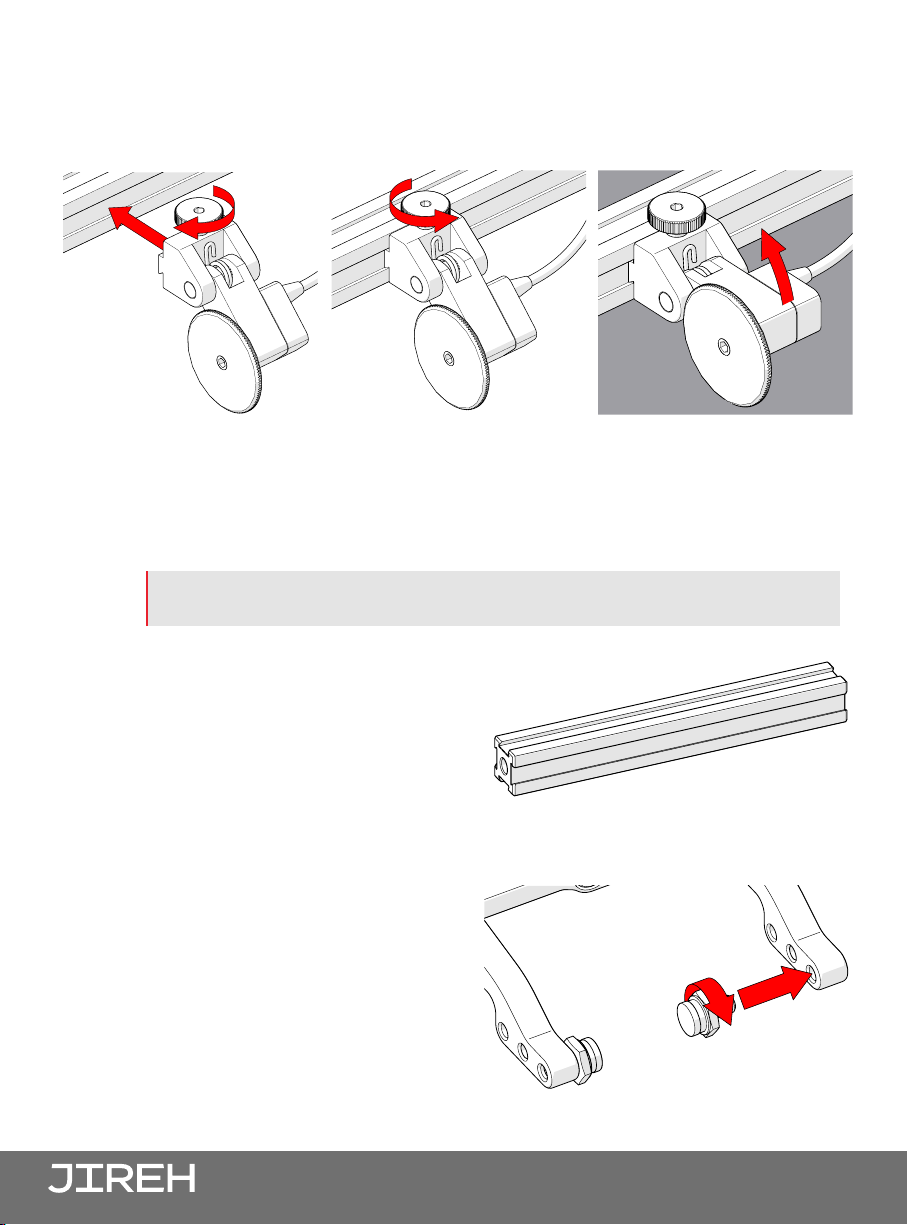 JIREH