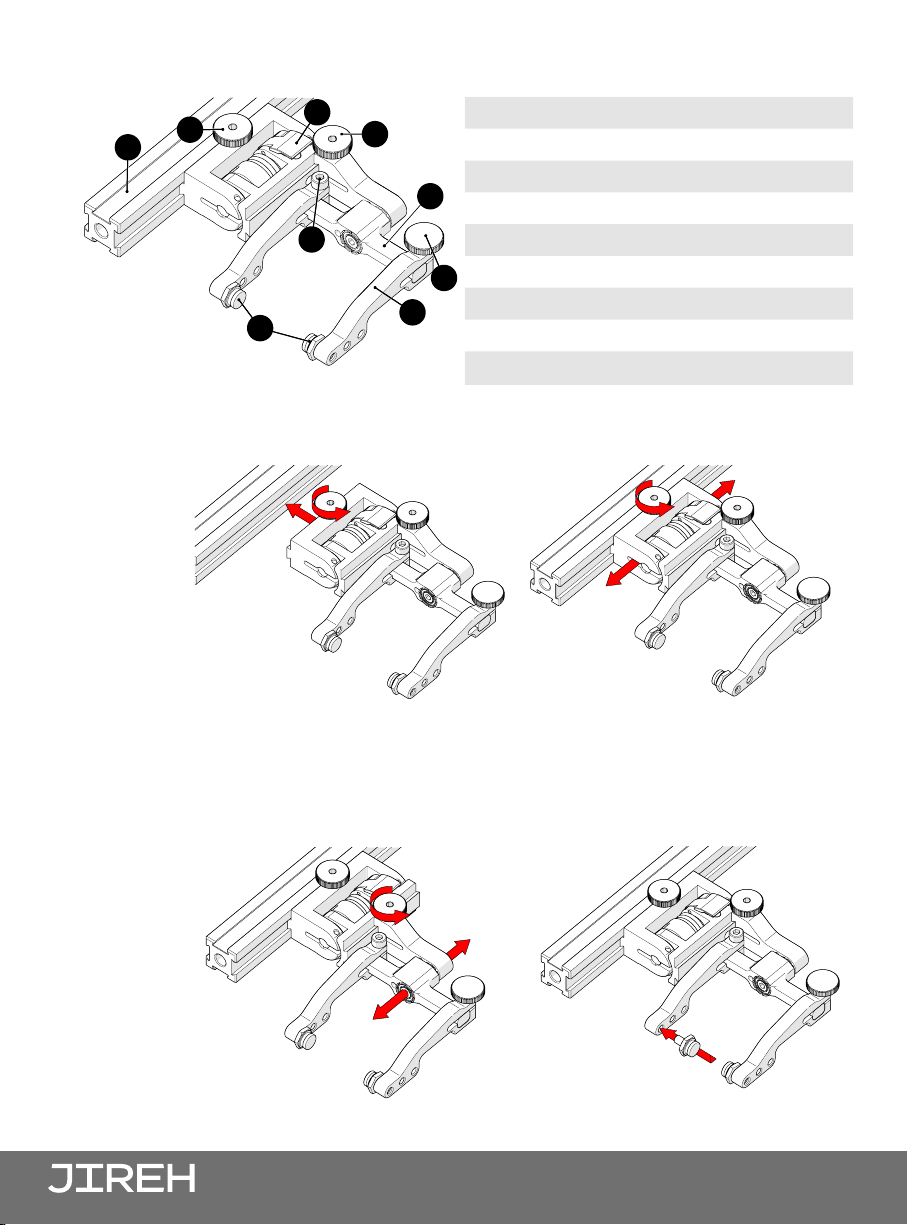 JIREH