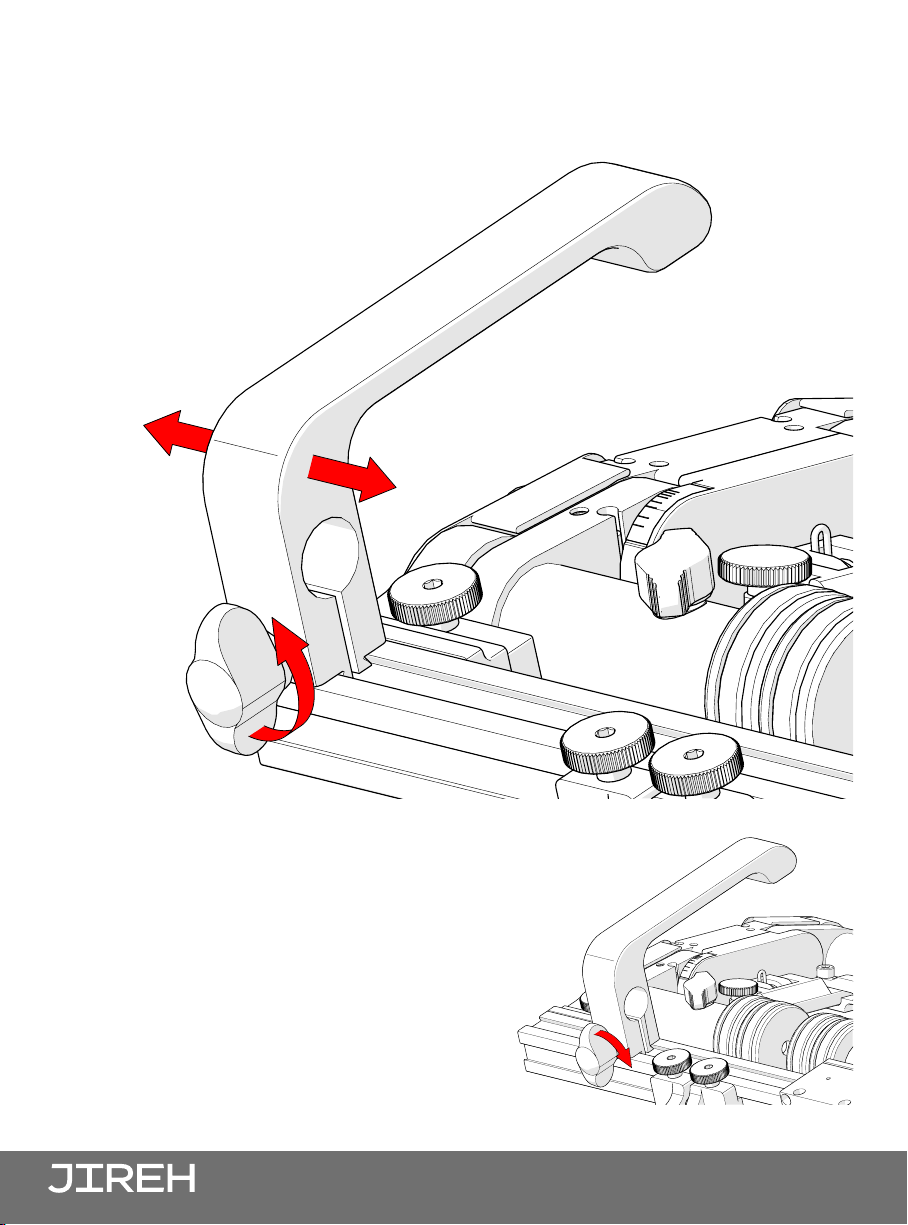 JIREH