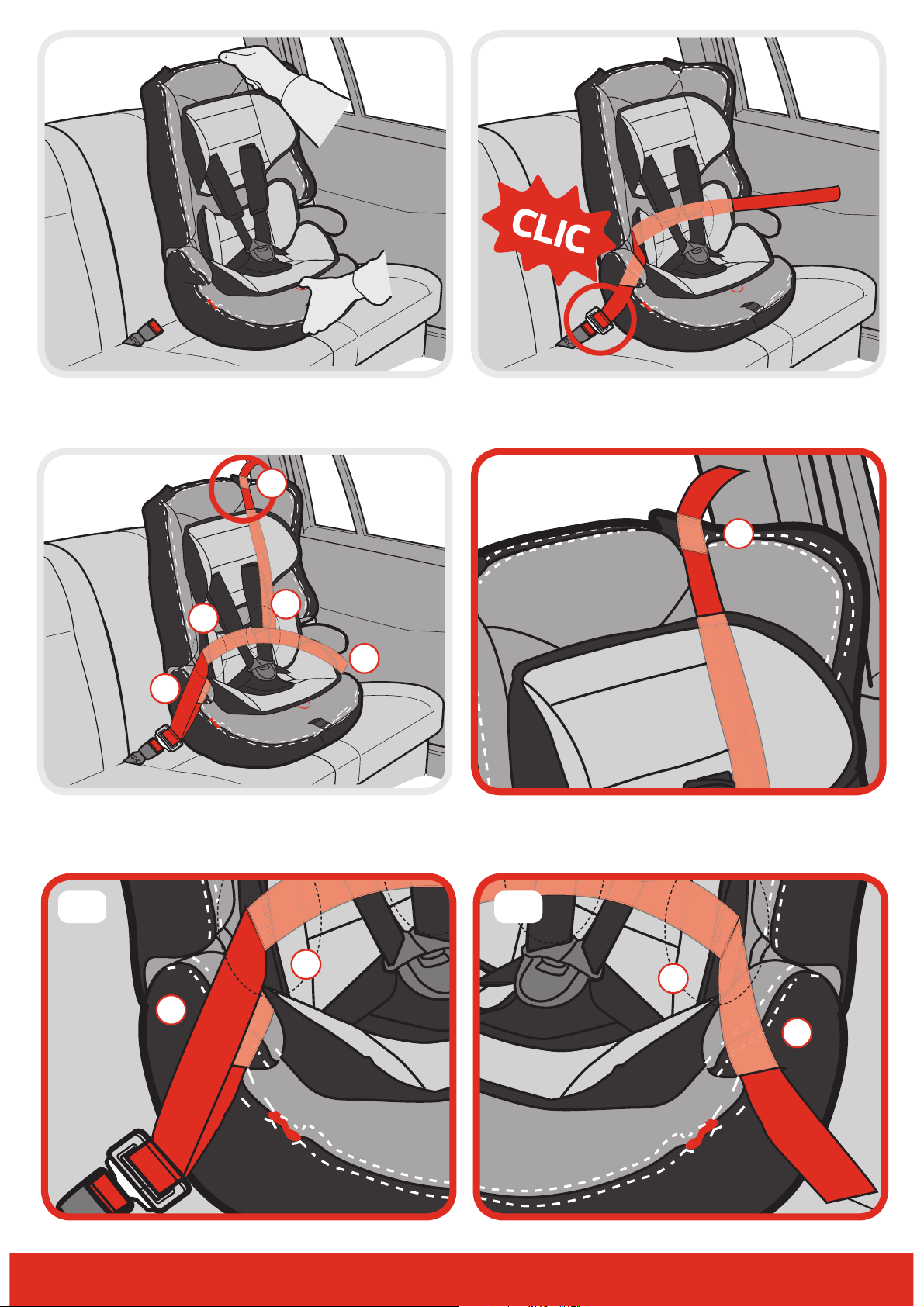 CLIC