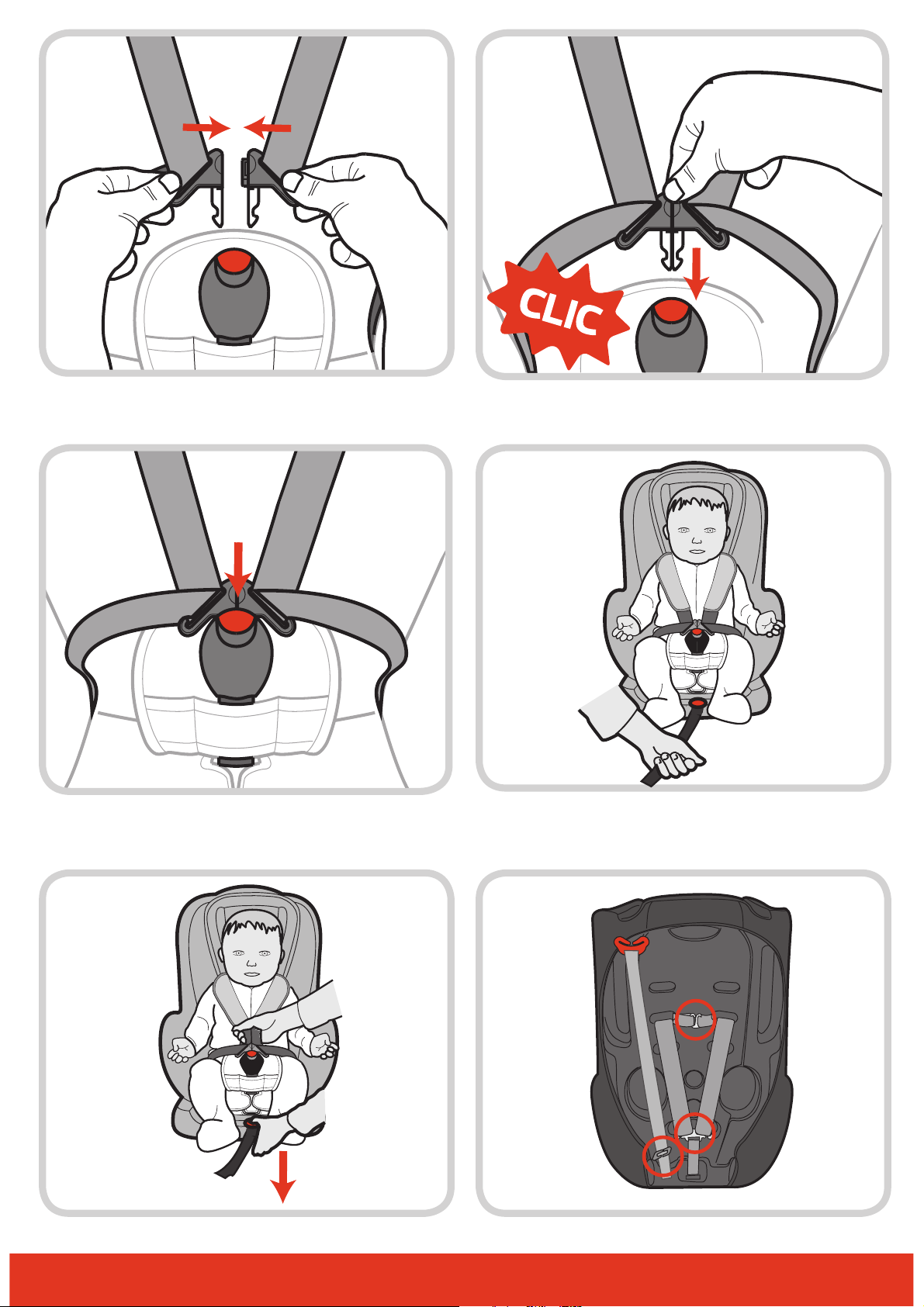 CLIC