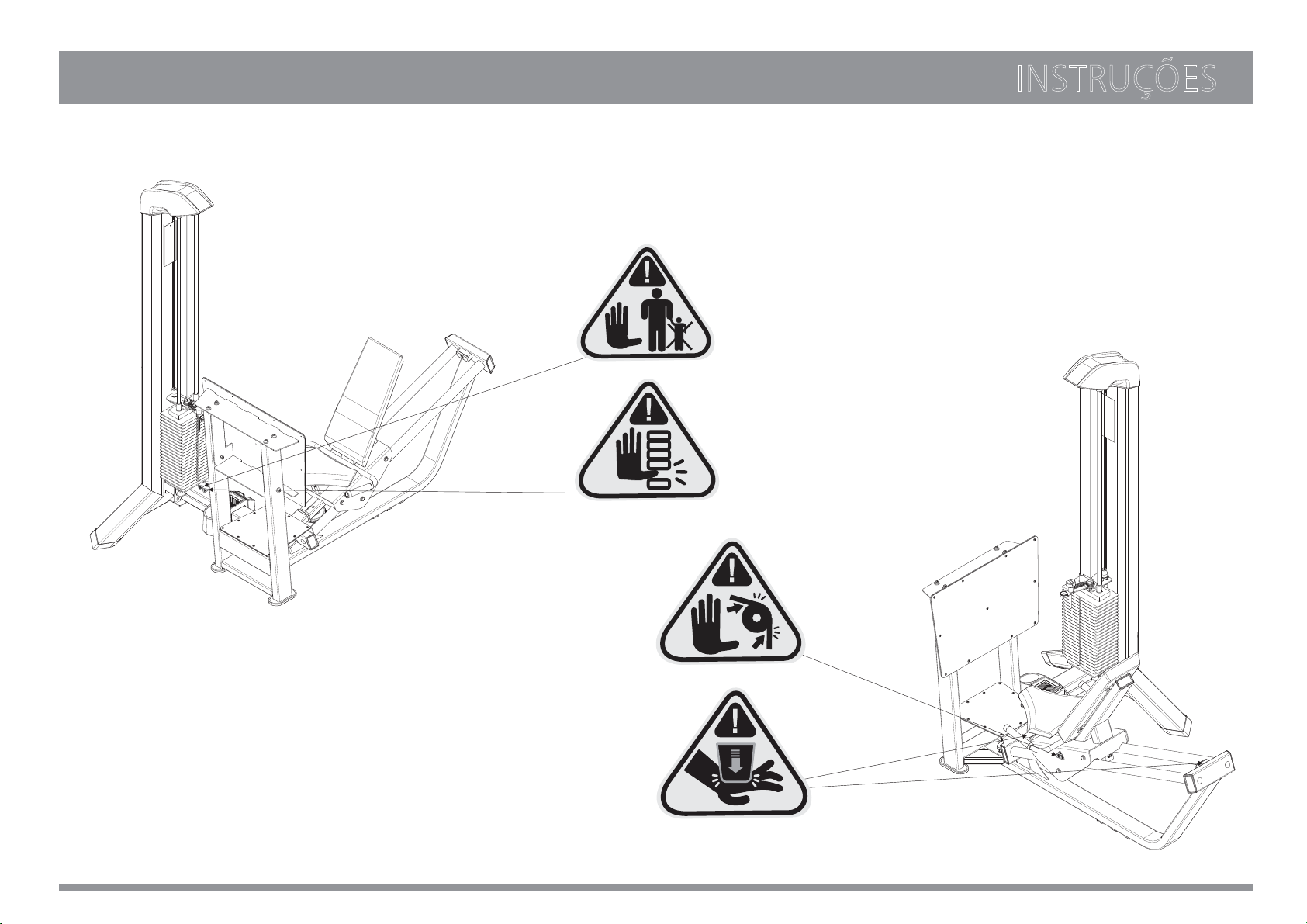 INSTRUÇÕES