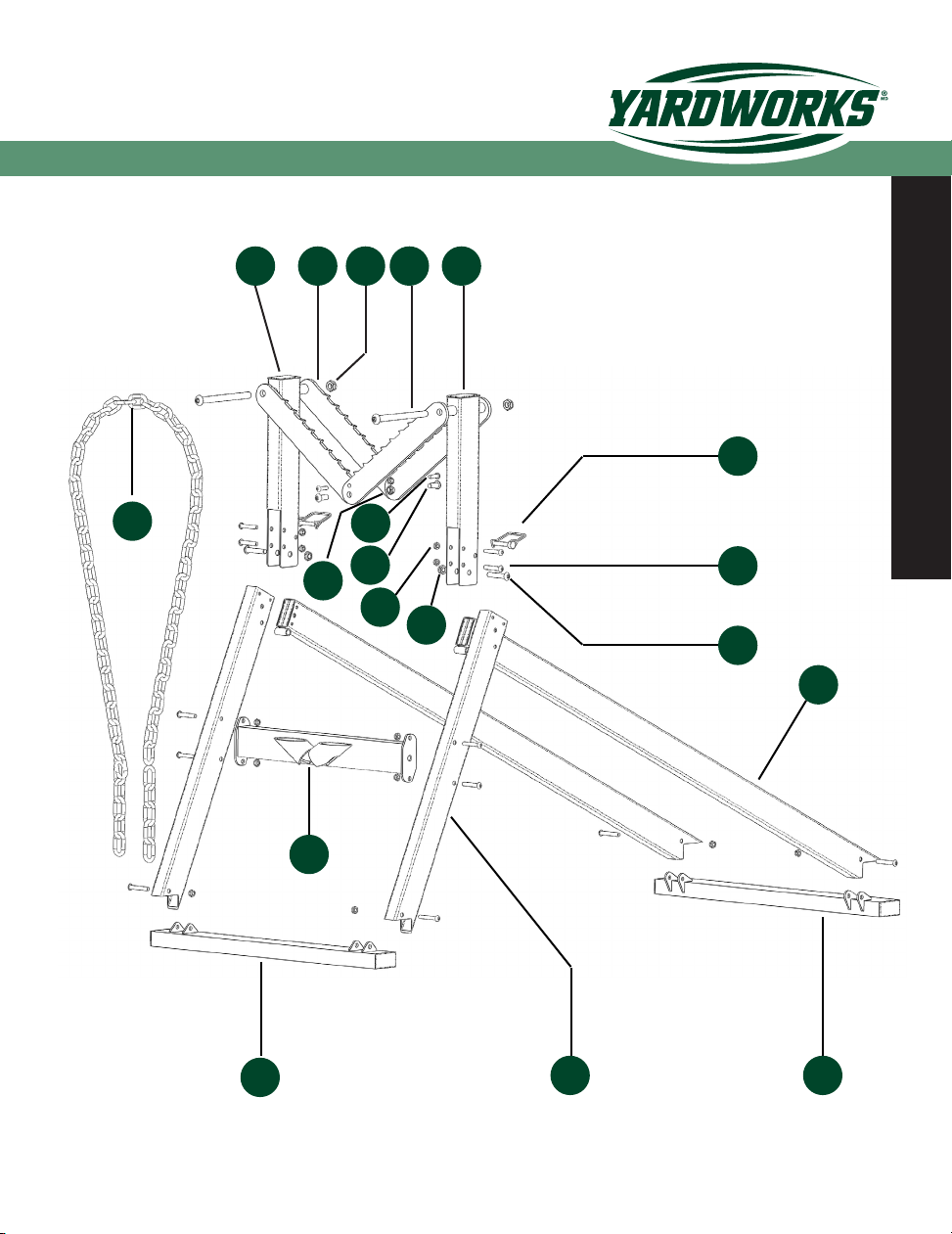 YARDWORKS