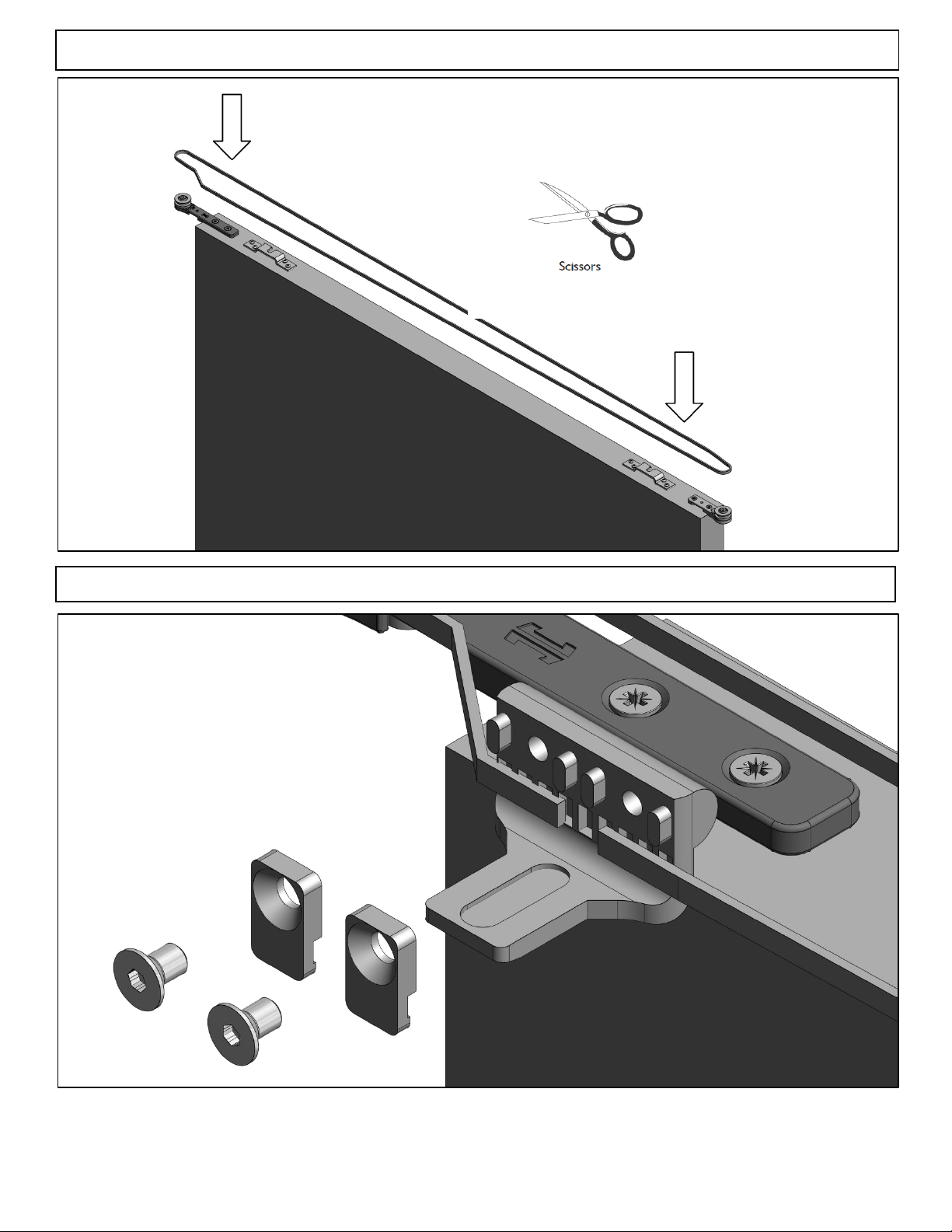 Scissors