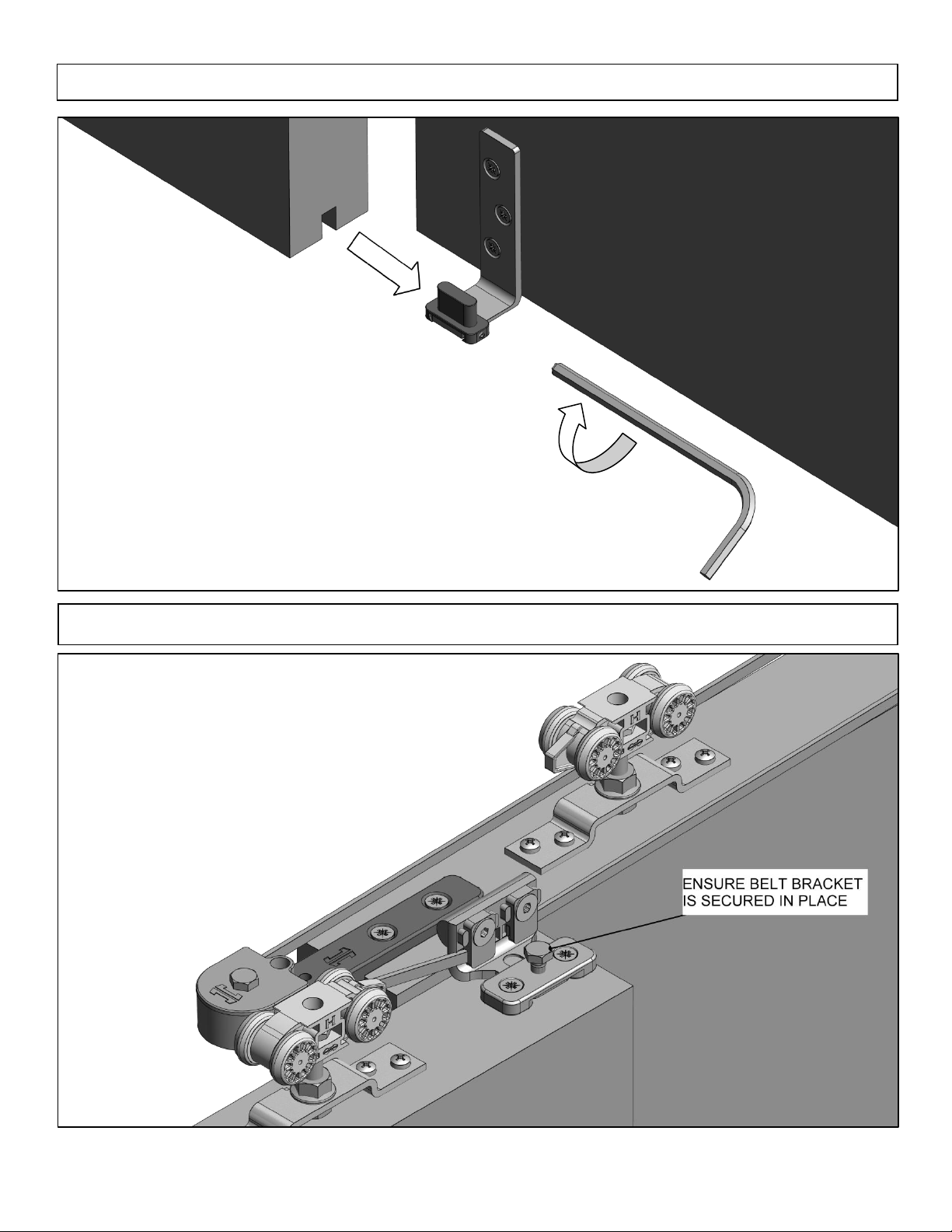 ENSURE BELT BRACKET IS SECURED IN PLACE