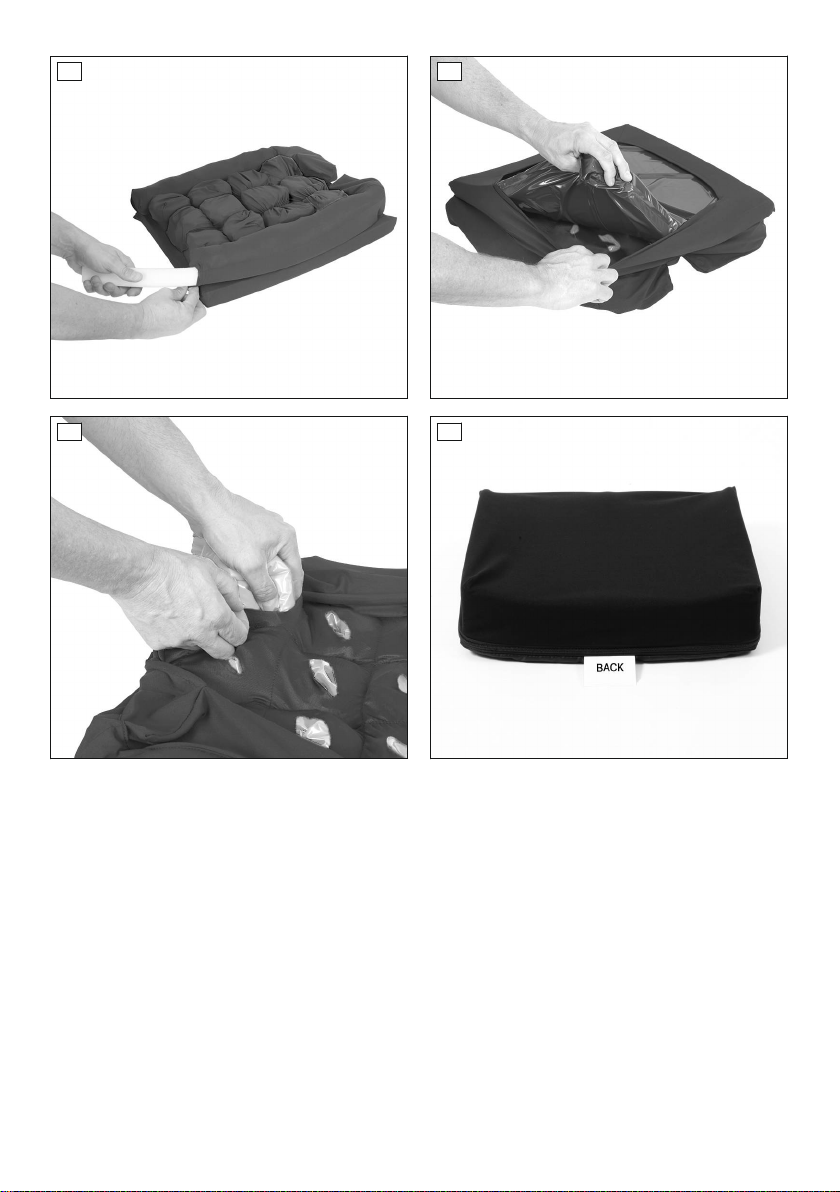 BACK